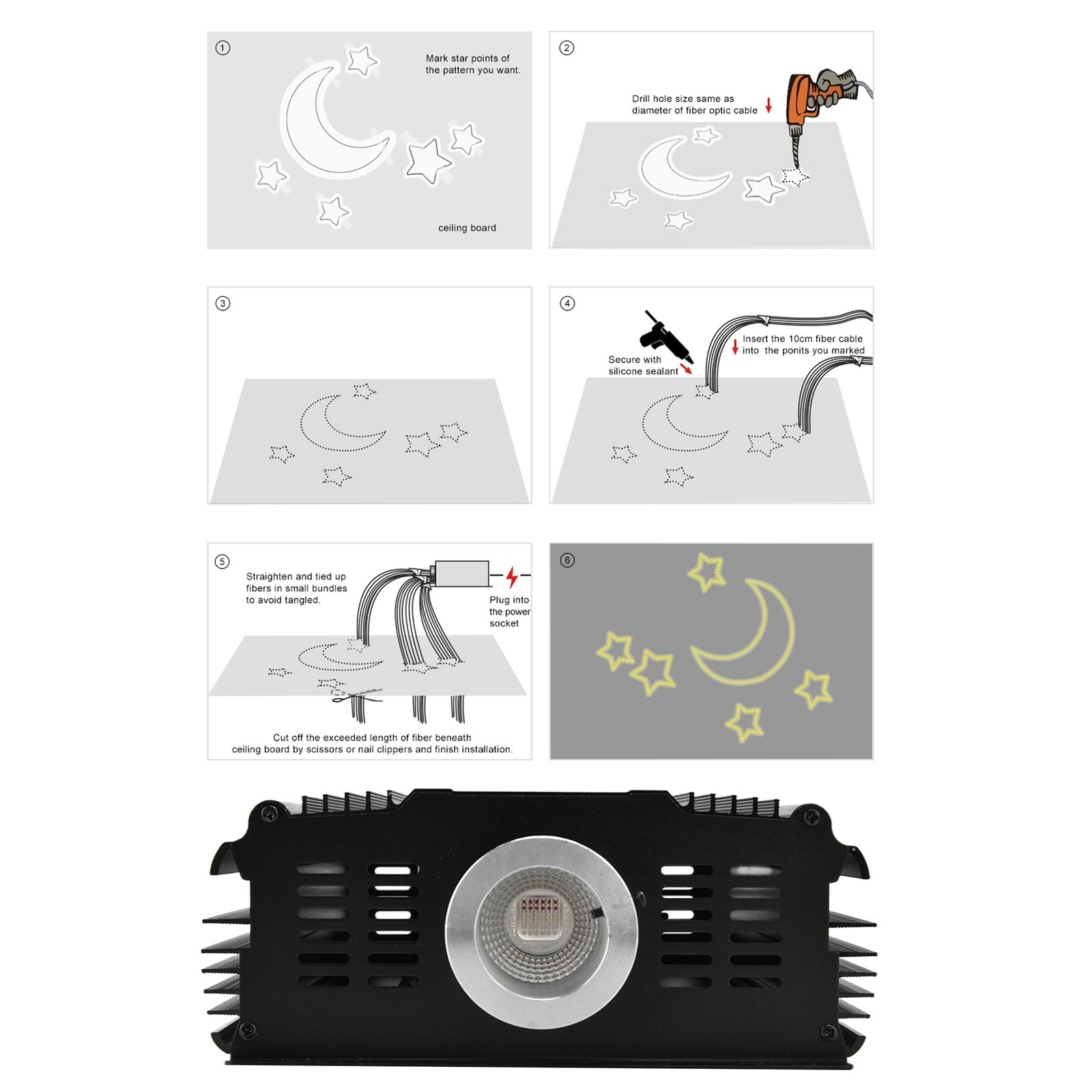 ①

Mark star points of the pattern you want.

ceiling board

②

Drill hole size same as diameter of fiber optic cable

③

④

Secure with silicone sealant

Insert the 10cm fiber cable into the ponits you marked

⑤

Straighten and tied up fibers in small bundles to avoid tangled.

Plug into the power socket

Cut off the exceeded length of fiber beneath ceiling board by scissors or nail clippers and finish installation.

⑥