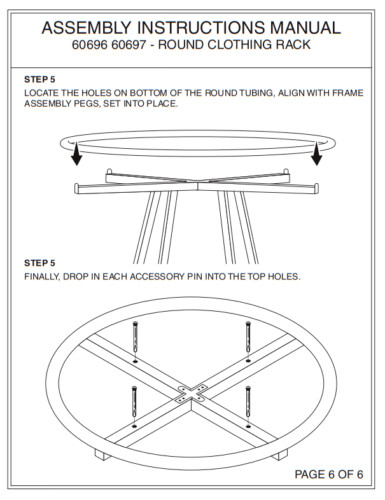 ASSEMBLY INSTRUCTIONS MANUAL
60696 60697 - ROUND CLOTHING RACK

STEP 5
LOCATE THE HOLES ON BOTTOM OF THE ROUND TUBING, ALIGN WITH FRAME ASSEMBLY PEGS, SET INTO PLACE.

STEP 5
FINALLY, DROP IN EACH ACCESSORY PIN INTO THE TOP HOLES.

PAGE 6 OF 6