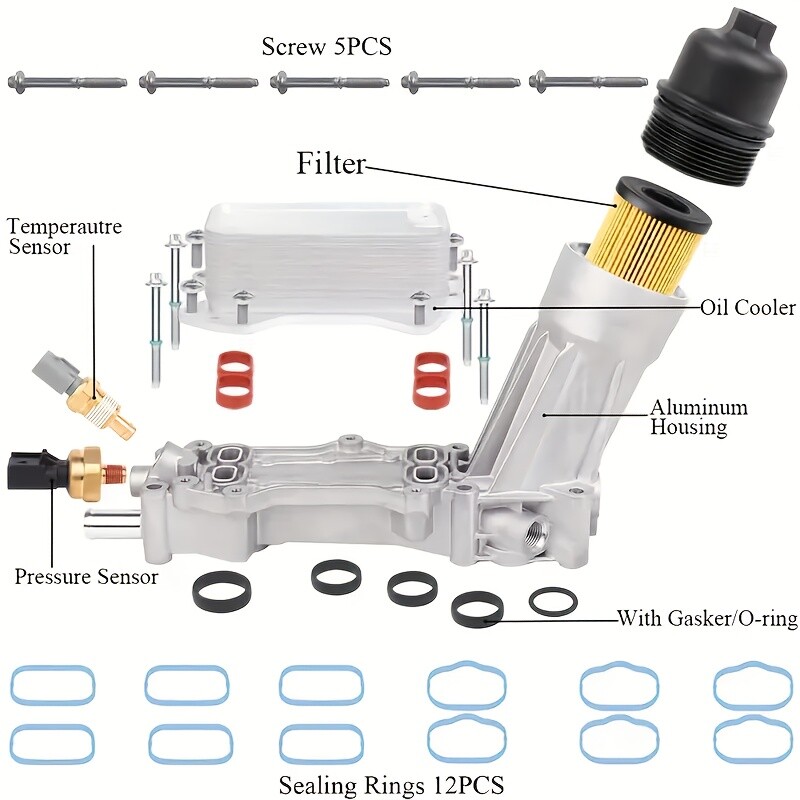 Screw 5PCS

Filter

Temperautre Sensor

Oil Cooler

Aluminum Housing

Pressure Sensor

With Gasker/O-ring

Sealing Rings 12PCS