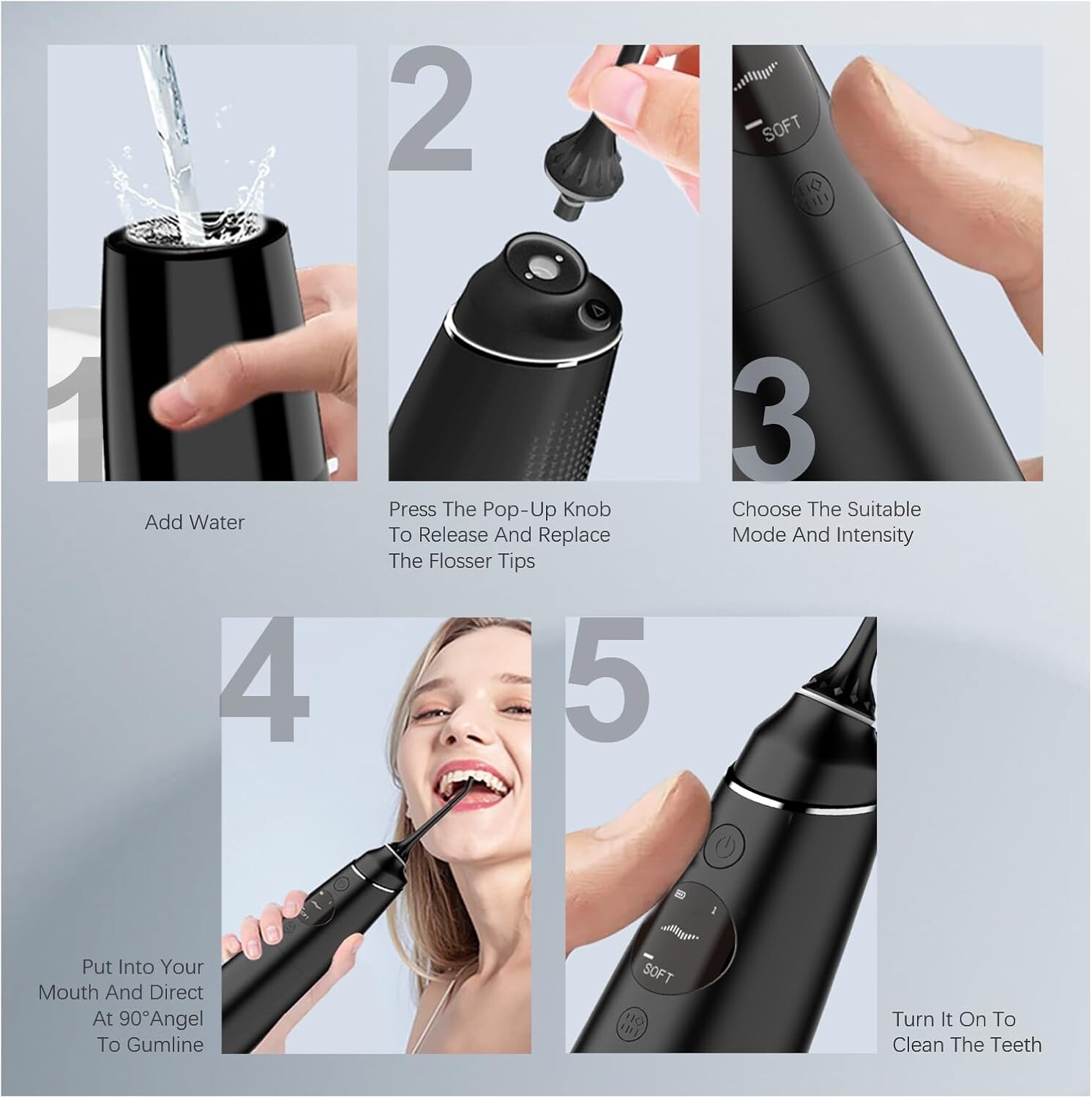 1

Add Water

2

Press The Pop-Up Knob To Release And Replace The Flosser Tips

SOFT

3

Choose The Suitable Mode And Intensity

4

Put Into Your Mouth And Direct At 90°Angel To Gumline

5

SOFT

Turn It On To Clean The Teeth