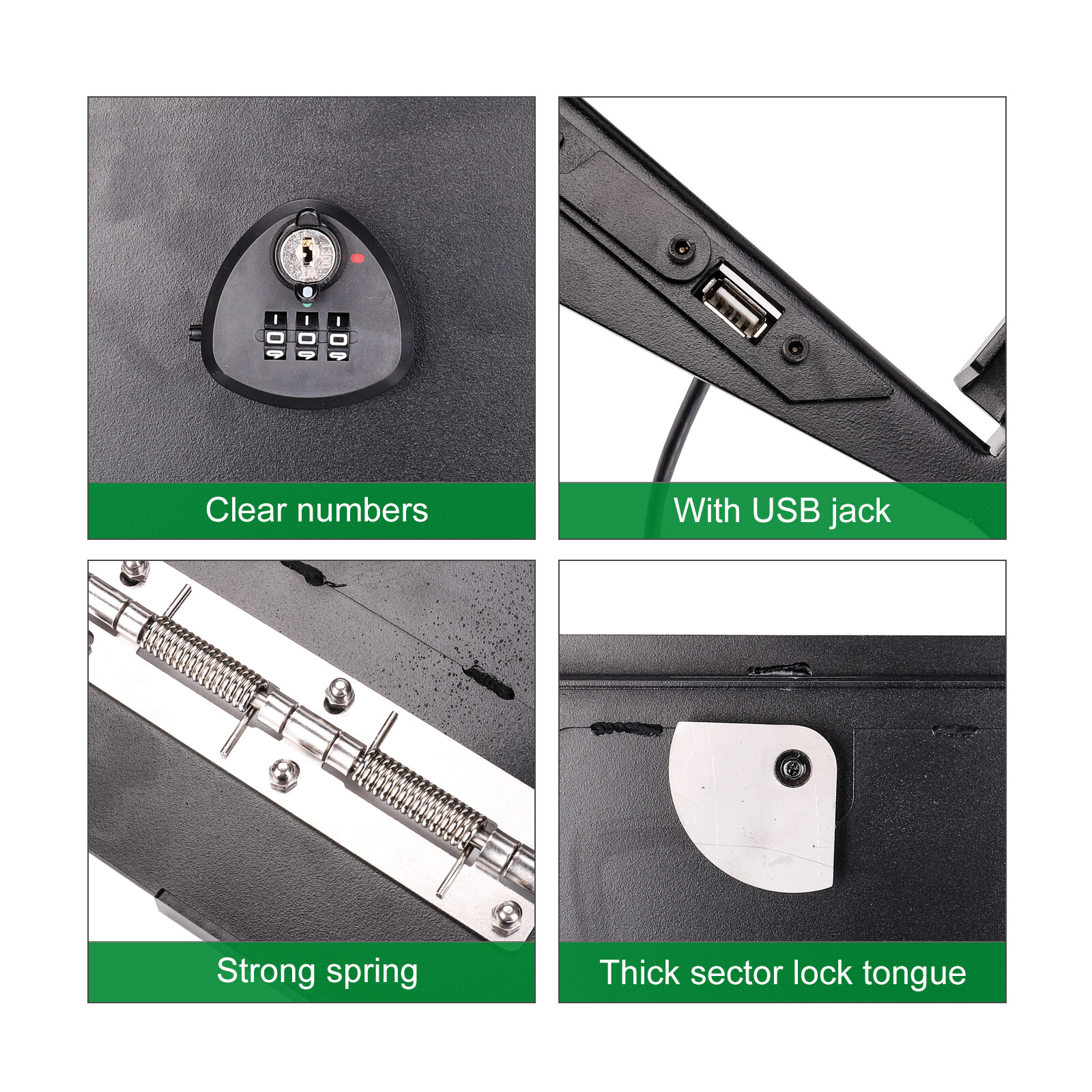 Clear numbers

With USB jack

Strong spring

Thick sector lock tongue