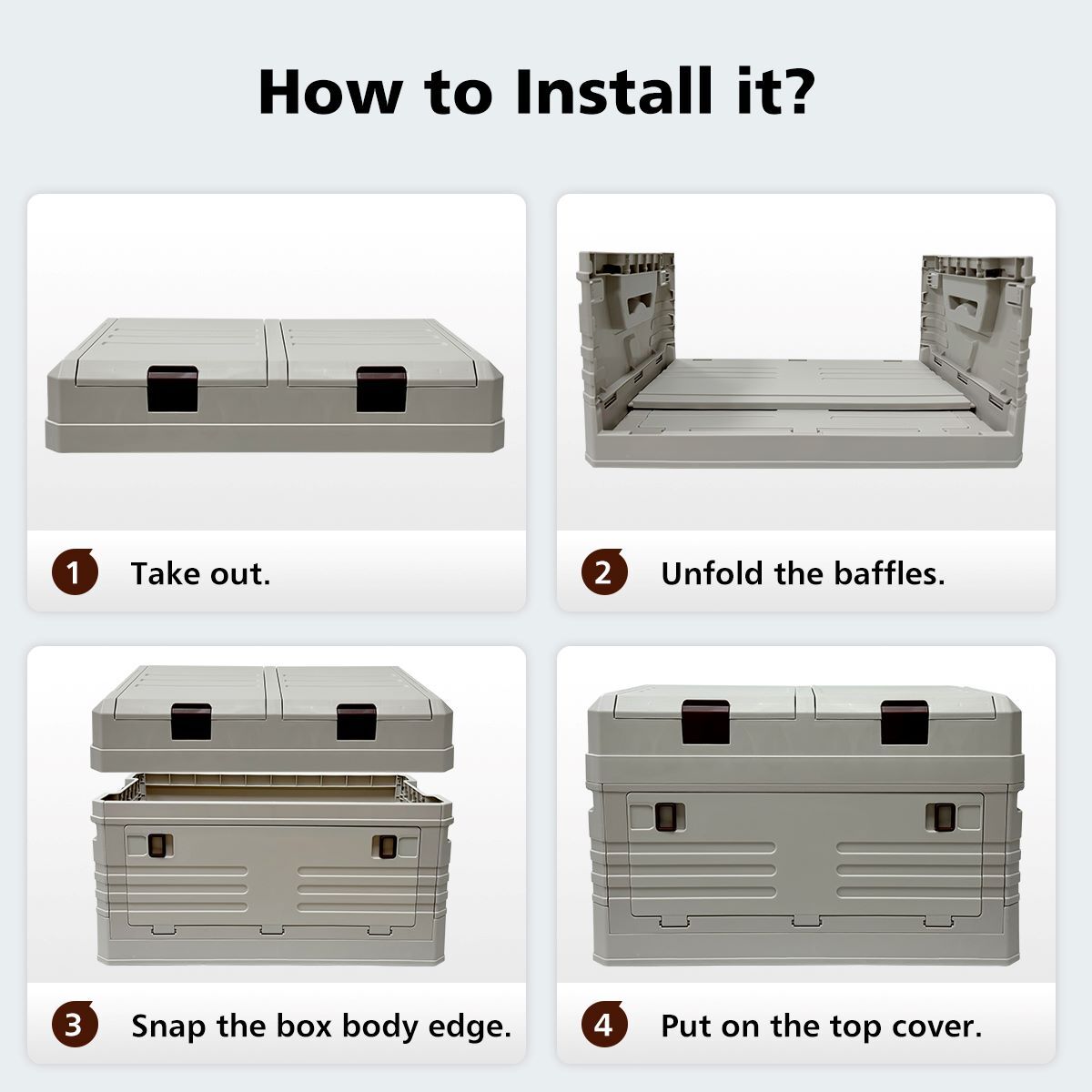 How to Install it?

1 Take out.

2 Unfold the baffles.

3 Snap the box body edge.

4 Put on the top cover.