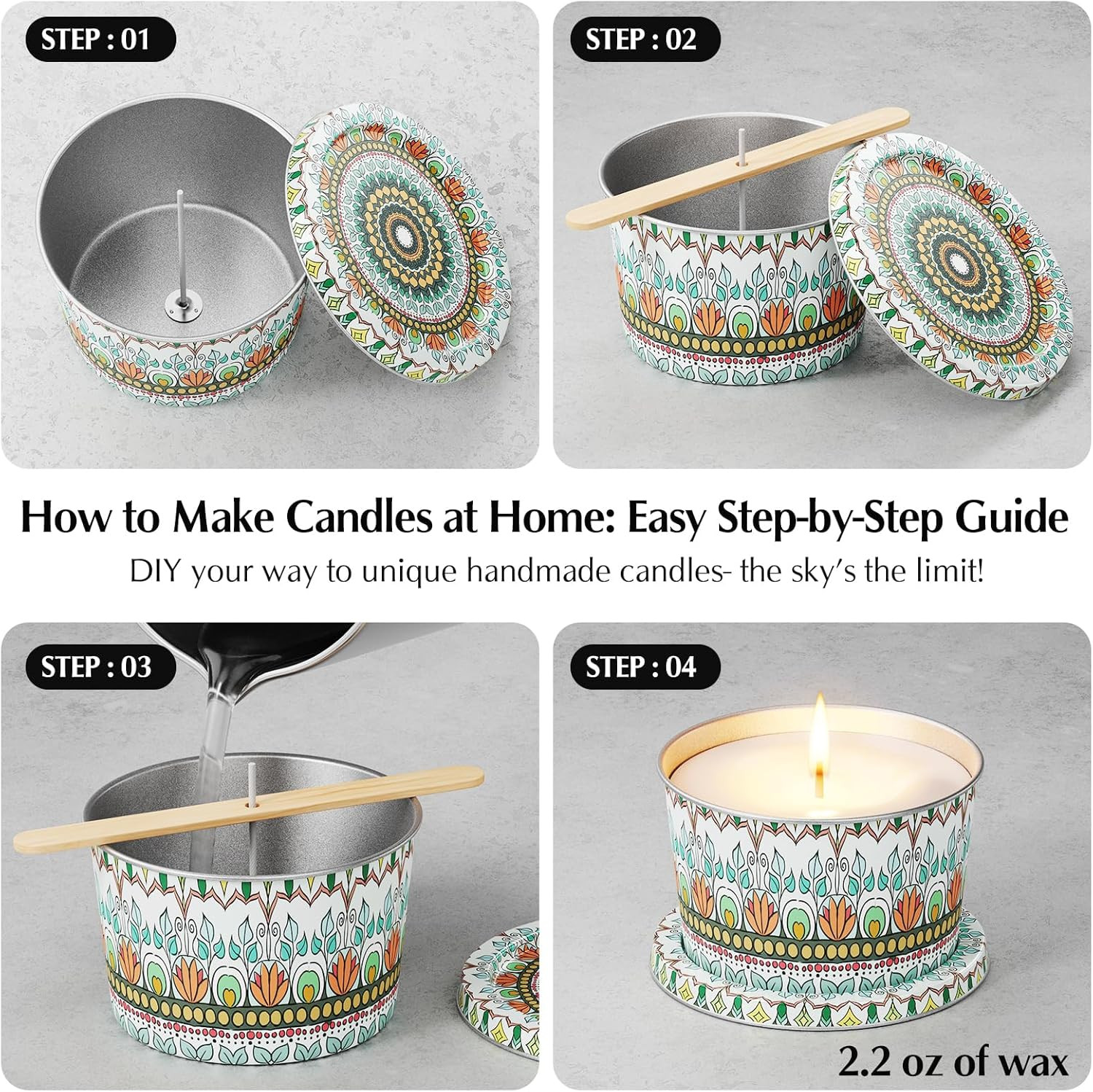 STEP : 01

STEP : 02

How to Make Candles at Home: Easy Step-by-Step Guide

DIY your way to unique handmade candles- the sky's the limit!

STEP : 03

STEP : 04

2.2 oz of wax