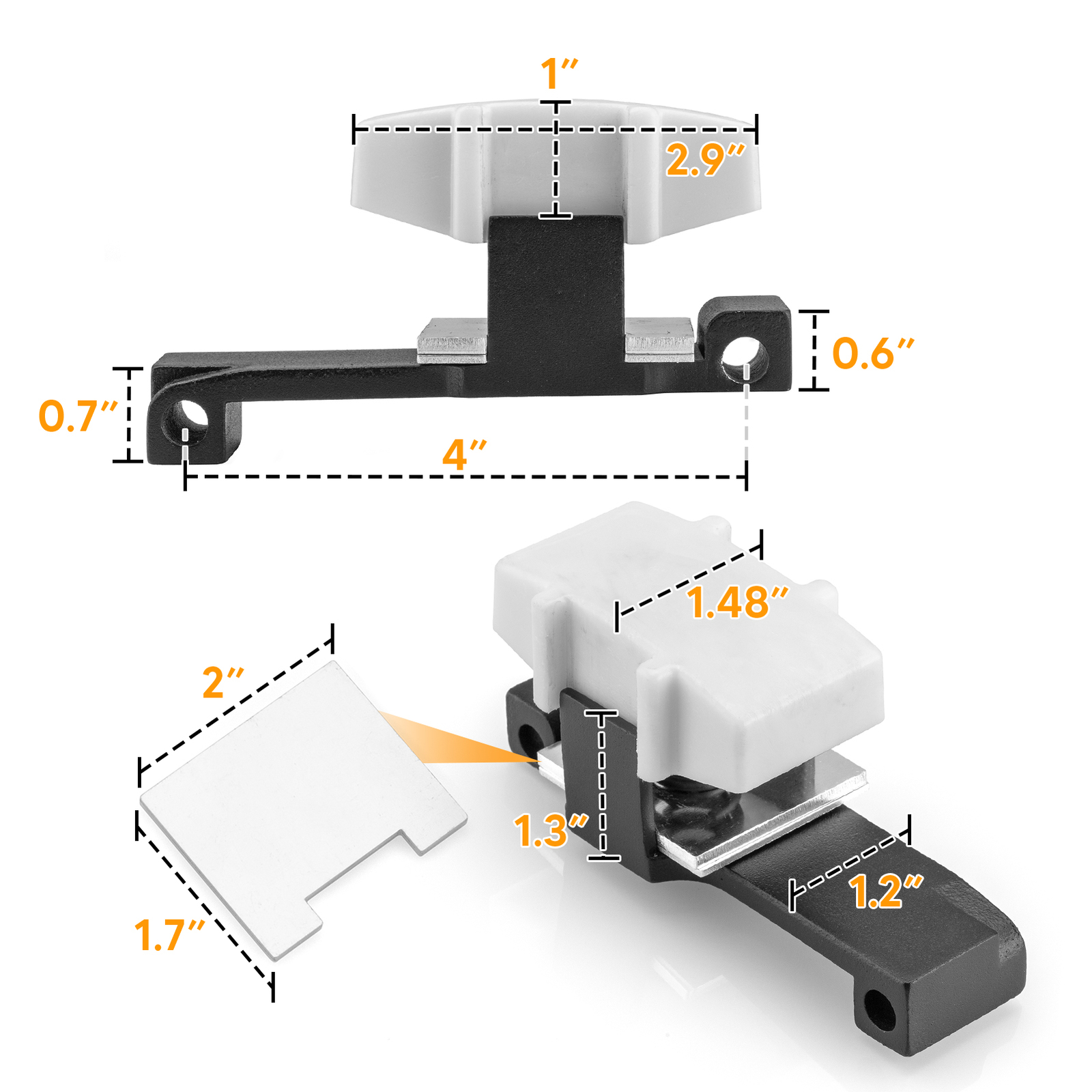 1″
2.9″
0.6″
0.7″
4″
1.48″
2″
1.3″
1.2″
1.7″