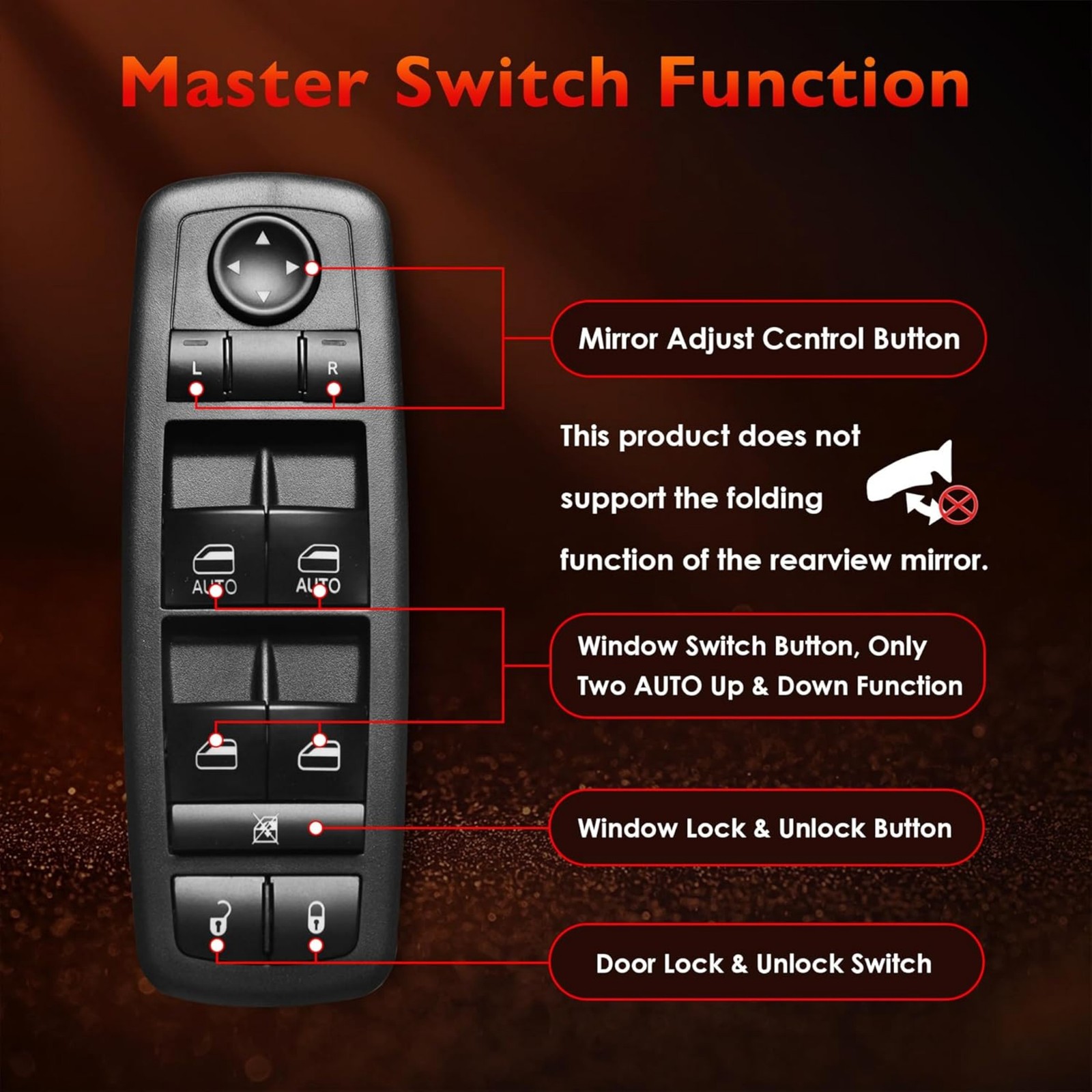 Master Switch Function

L
R

AUTO
AUTO

Mirror Adjust Ccntrol Button

This product does not support the folding function of the rearview mirror.

Window Switch Button, Only Two AUTO Up & Down Function

Window Lock & Unlock Button

Door Lock & Unlock Switch