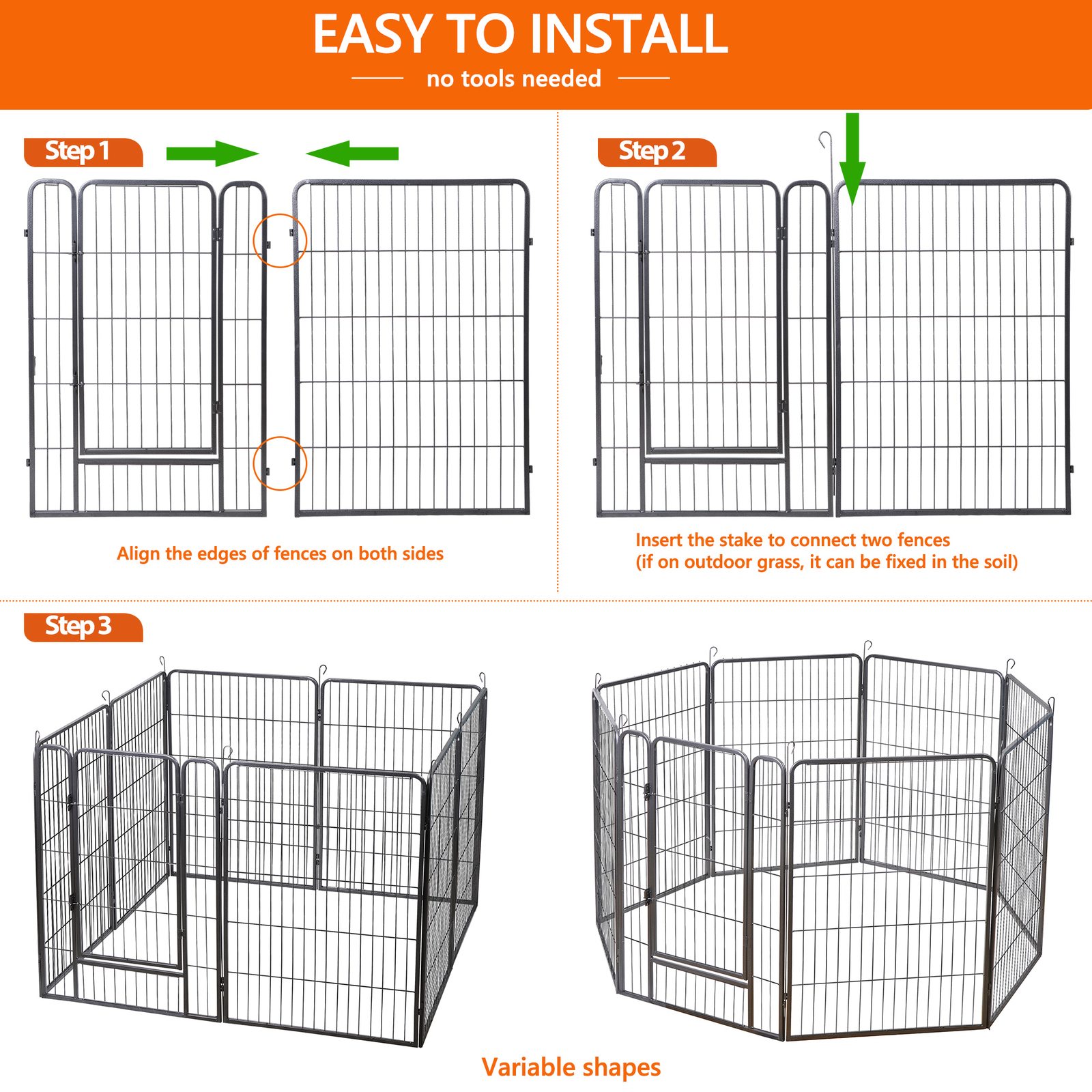 EASY TO INSTALL

no tools needed

Step 1

Align the edges of fences on both sides

Step 2

Insert the stake to connect two fences
(if on outdoor grass, it can be fixed in the soil)

Step 3

Variable shapes