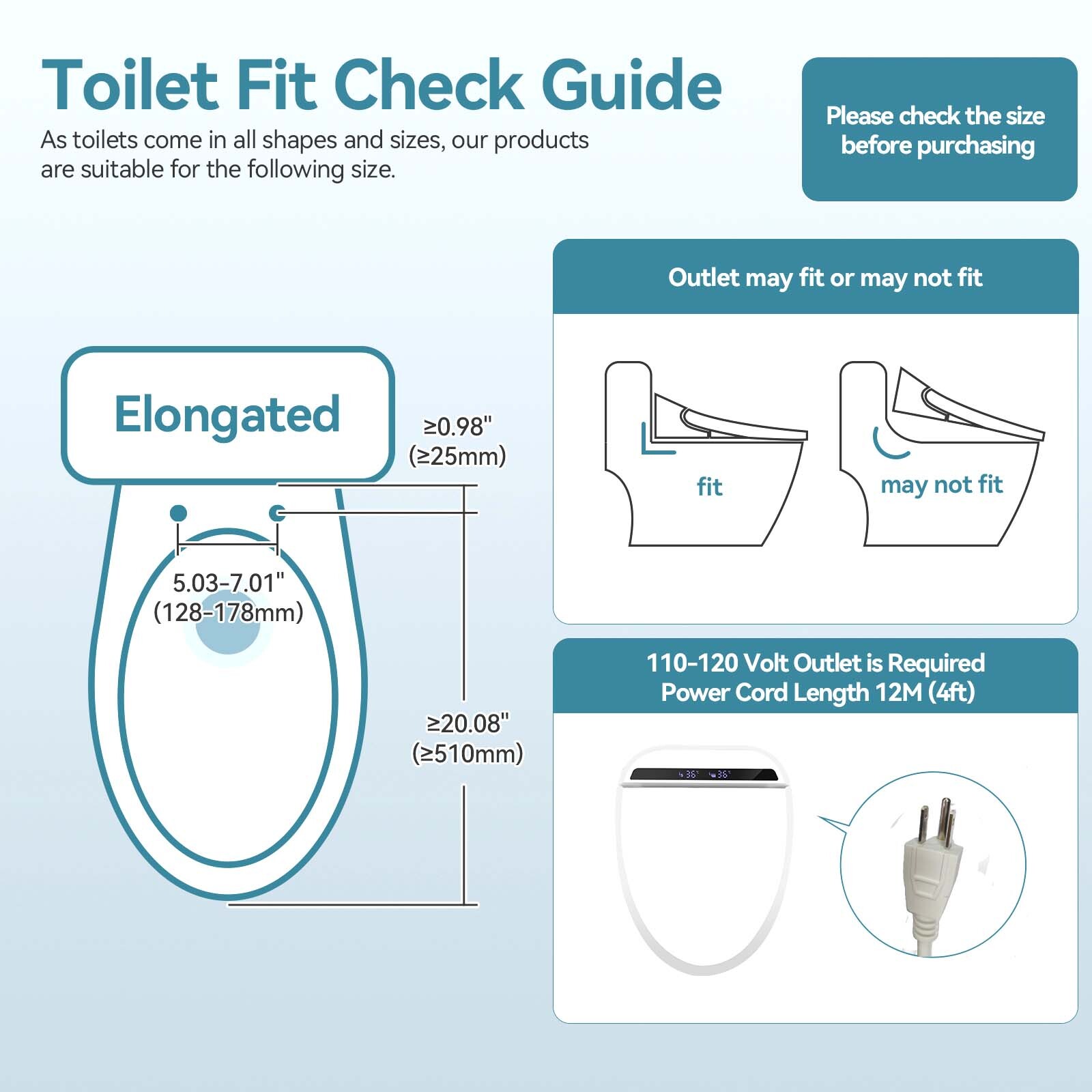 Toilet Fit Check Guide

As toilets come in all shapes and sizes, our products are suitable for the following size.

Please check the size before purchasing

Elongated

≥0.98"
(≥25mm)

5.03-7.01"
(128-178mm)

≥20.08"
(≥510mm)

Outlet may fit or may not fit

fit

may not fit

110-120 Volt Outlet is Required
Power Cord Length 12M (4ft)

36° 36°