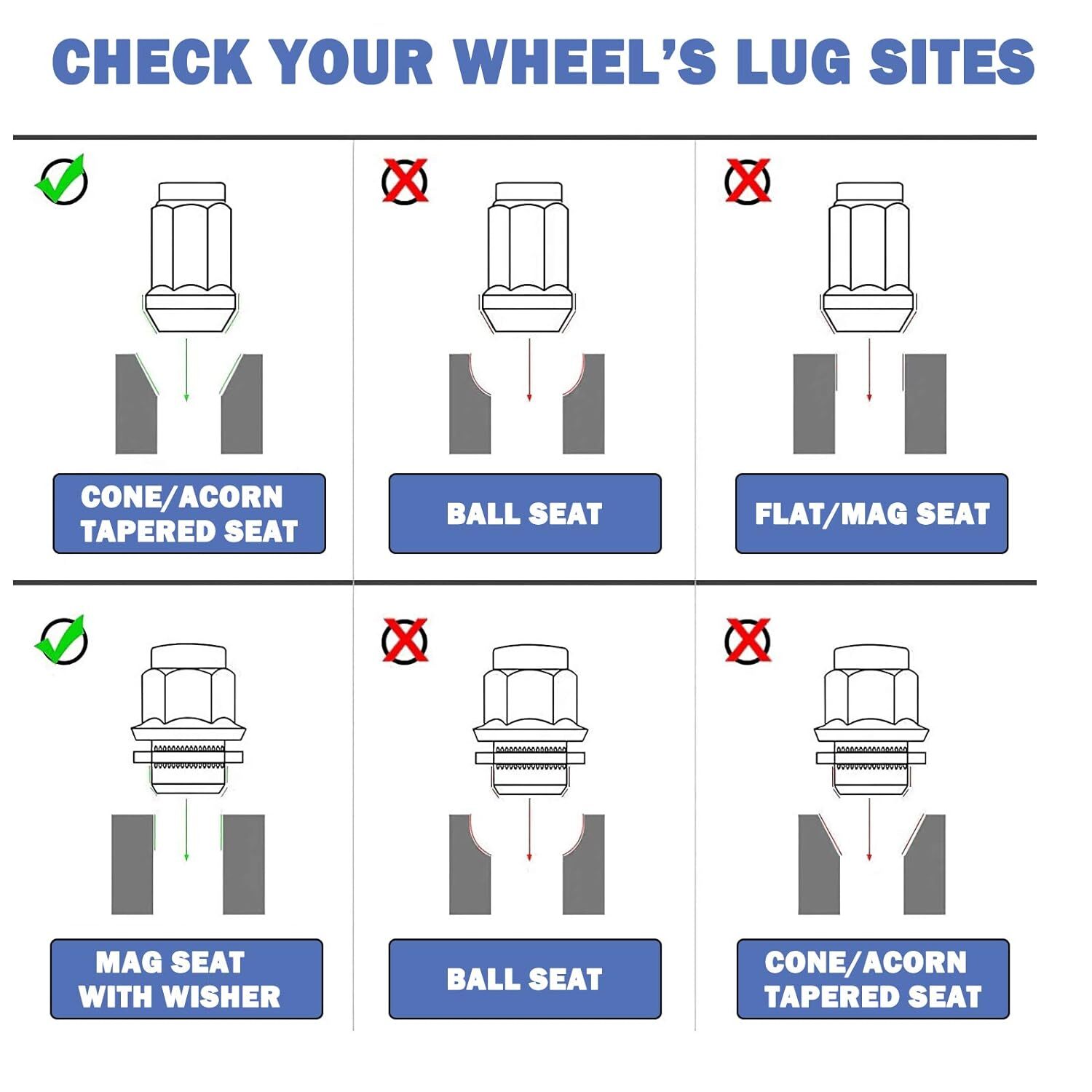 CHECK YOUR WHEEL'S LUG SITES

CONE/ACORN TAPERED SEAT

BALL SEAT

FLAT/MAG SEAT

MAG SEAT WITH WISHER

BALL SEAT

CONE/ACORN TAPERED SEAT