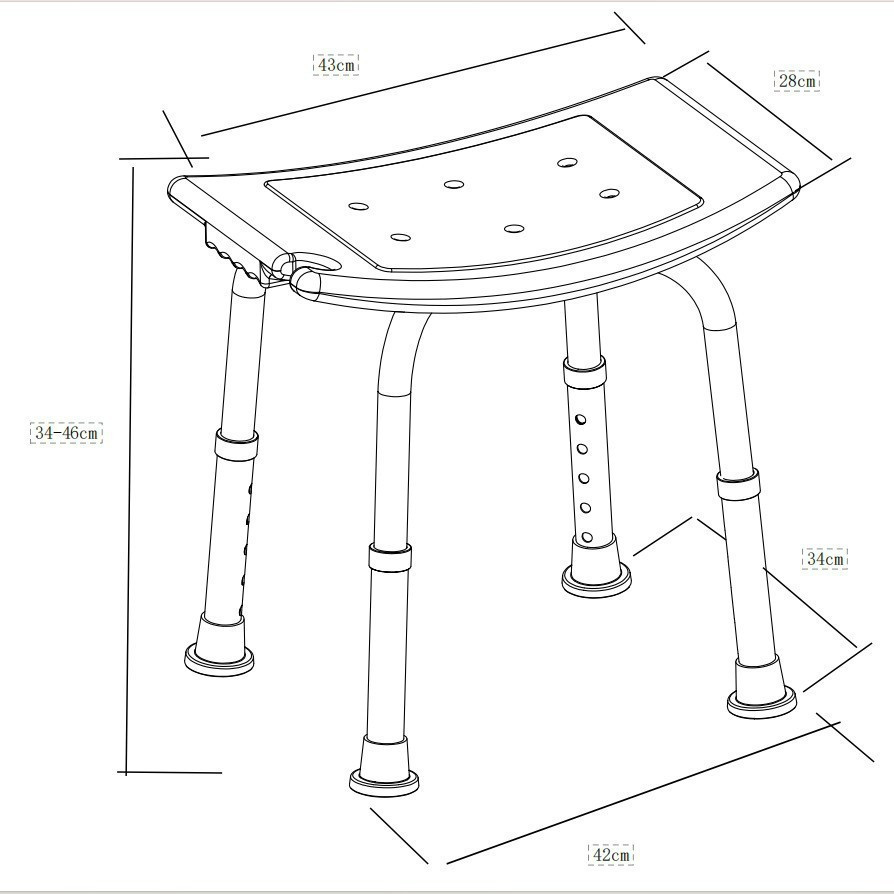 43cm

28cm

34-46cm

34cm

42cm