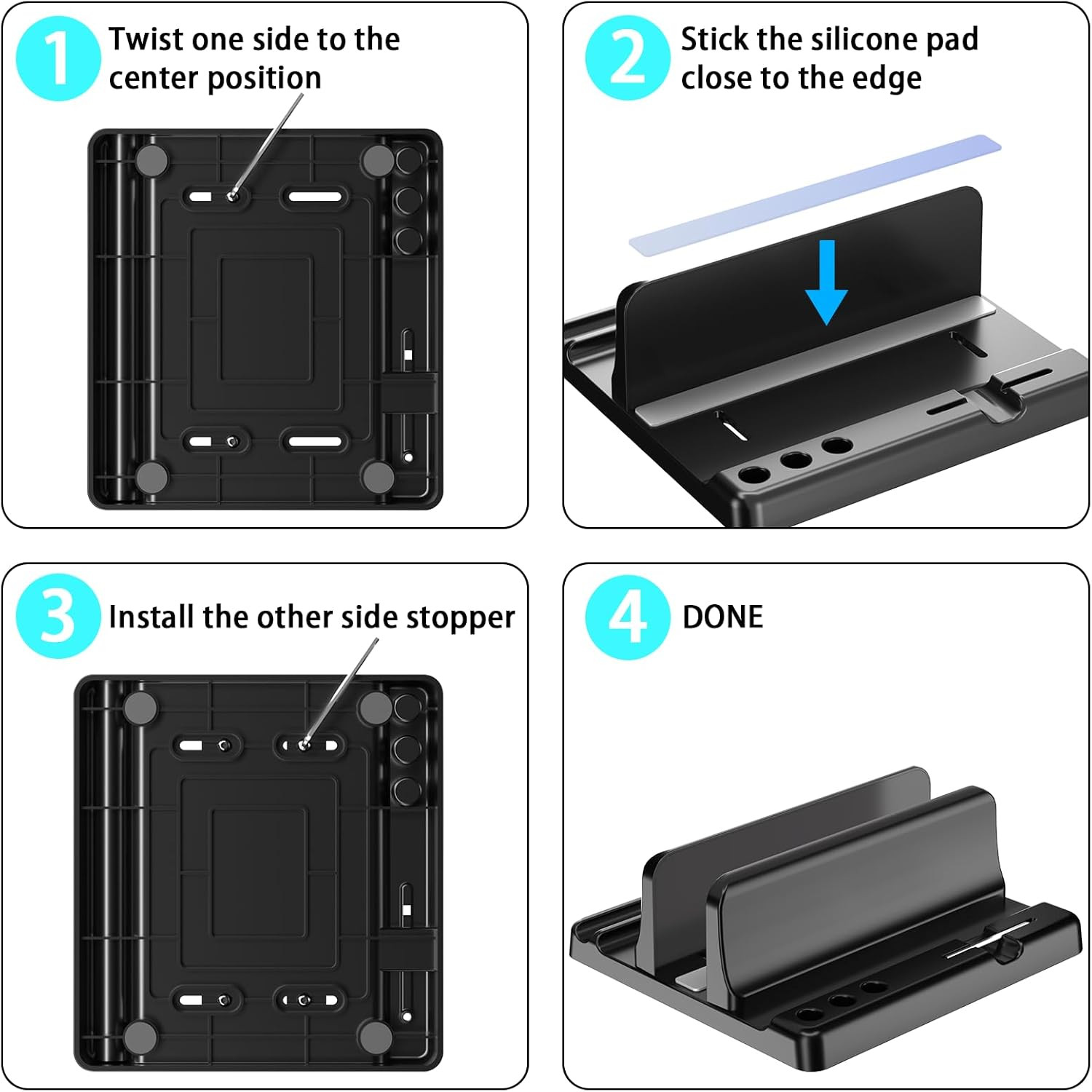 1 Twist one side to the center position

2 Stick the silicone pad close to the edge

3 Install the other side stopper

4 DONE