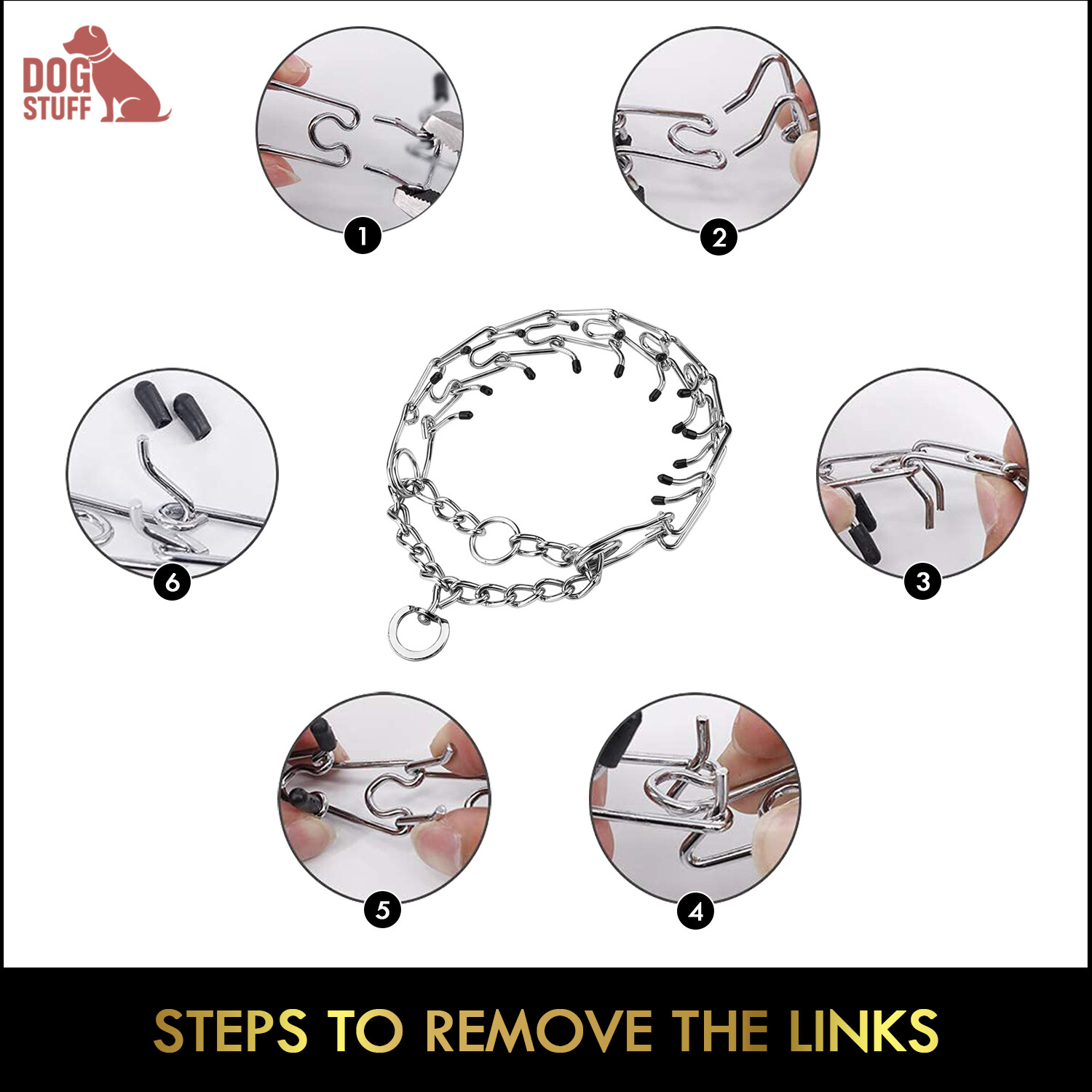 DOG STUFF

1

2

6

3

5

4

STEPS TO REMOVE THE LINKS