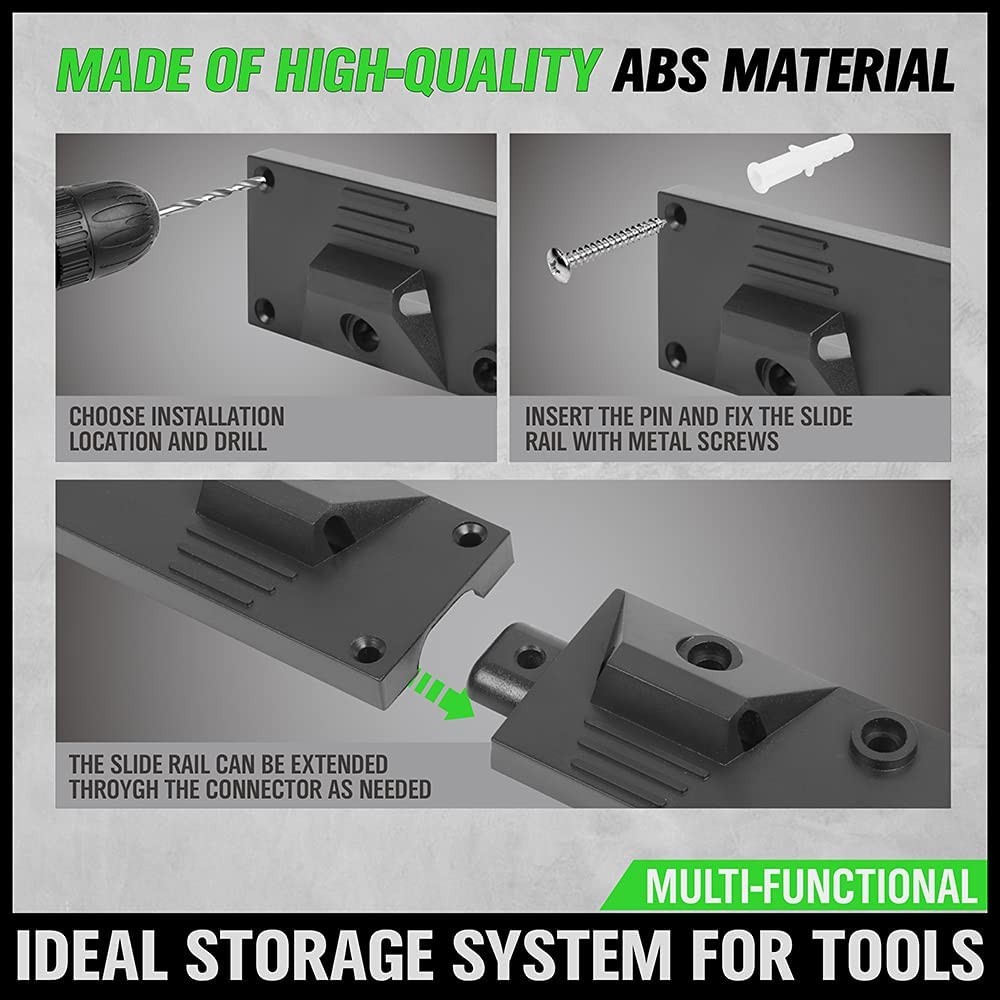 MADE OF HIGH-QUALITY ABS MATERIAL

CHOOSE INSTALLATION LOCATION AND DRILL

INSERT THE PIN AND FIX THE SLIDE RAIL WITH METAL SCREWS

THE SLIDE RAIL CAN BE EXTENDED THROYGH THE CONNECTOR AS NEEDED

MULTI-FUNCTIONAL

IDEAL STORAGE SYSTEM FOR TOOLS