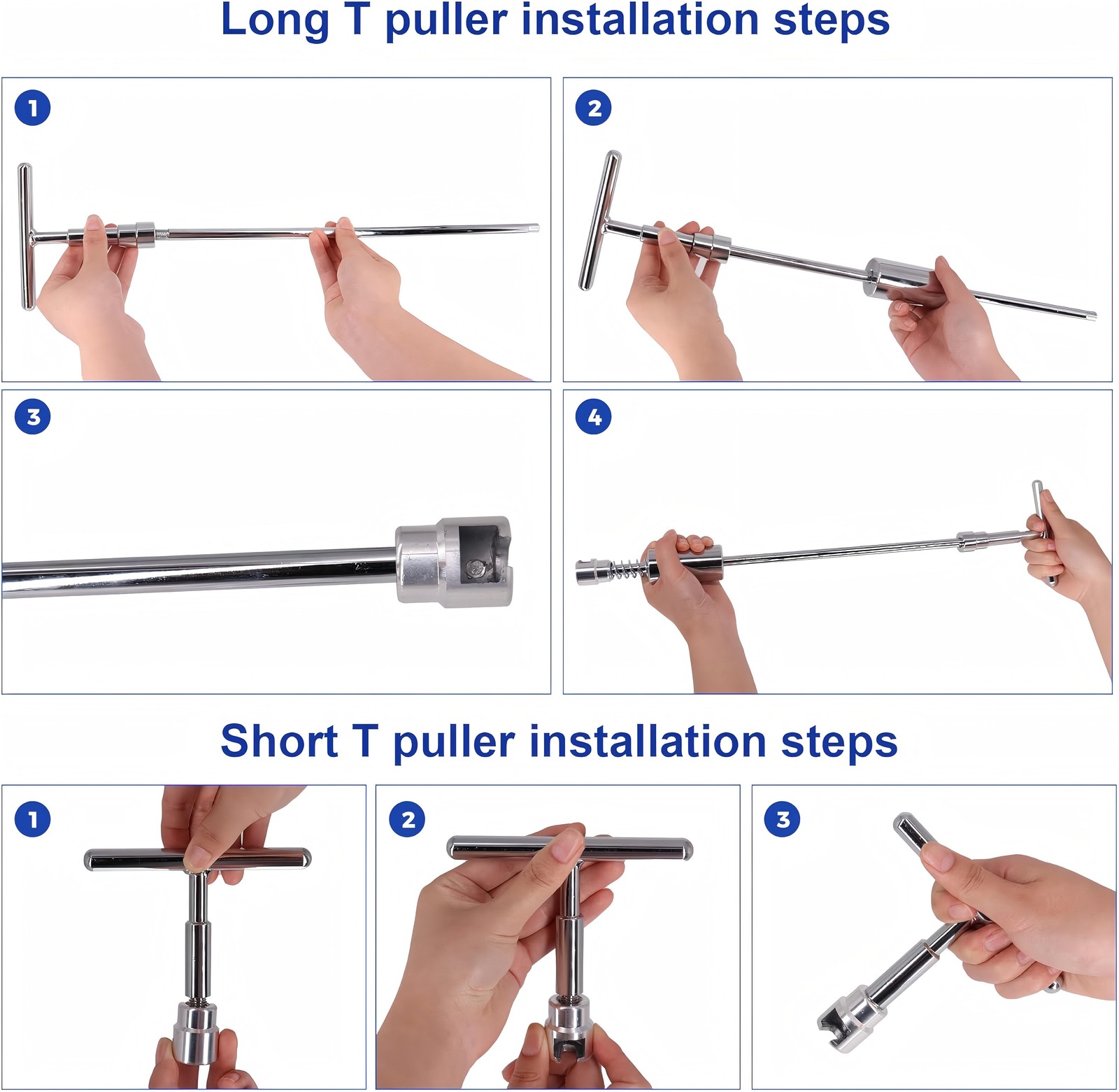 Long T puller installation steps

1

2

3

4

Short T puller installation steps

1

2

3