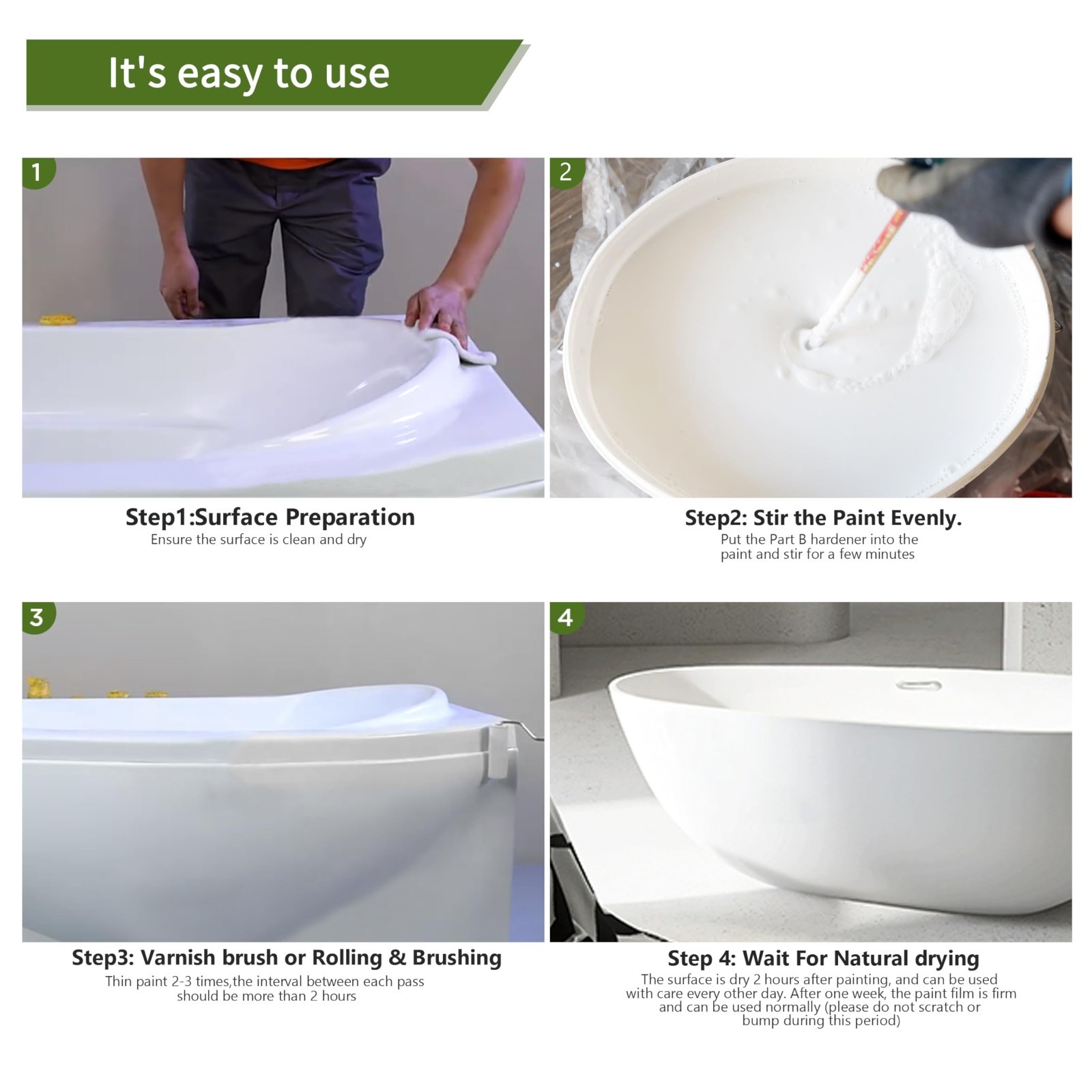 It's easy to use

1

Step1:Surface Preparation
Ensure the surface is clean and dry

2

Step2: Stir the Paint Evenly.
Put the Part B hardener into the paint and stir for a few minutes

3

Step3: Varnish brush or Rolling & Brushing
Thin paint 2-3 times,the interval between each pass should be more than 2 hours

4

Step 4: Wait For Natural drying
The surface is dry 2 hours after painting, and can be used with care every other day. After one week, the paint film is firm and can be used normally (please do not scratch or bump during this period)