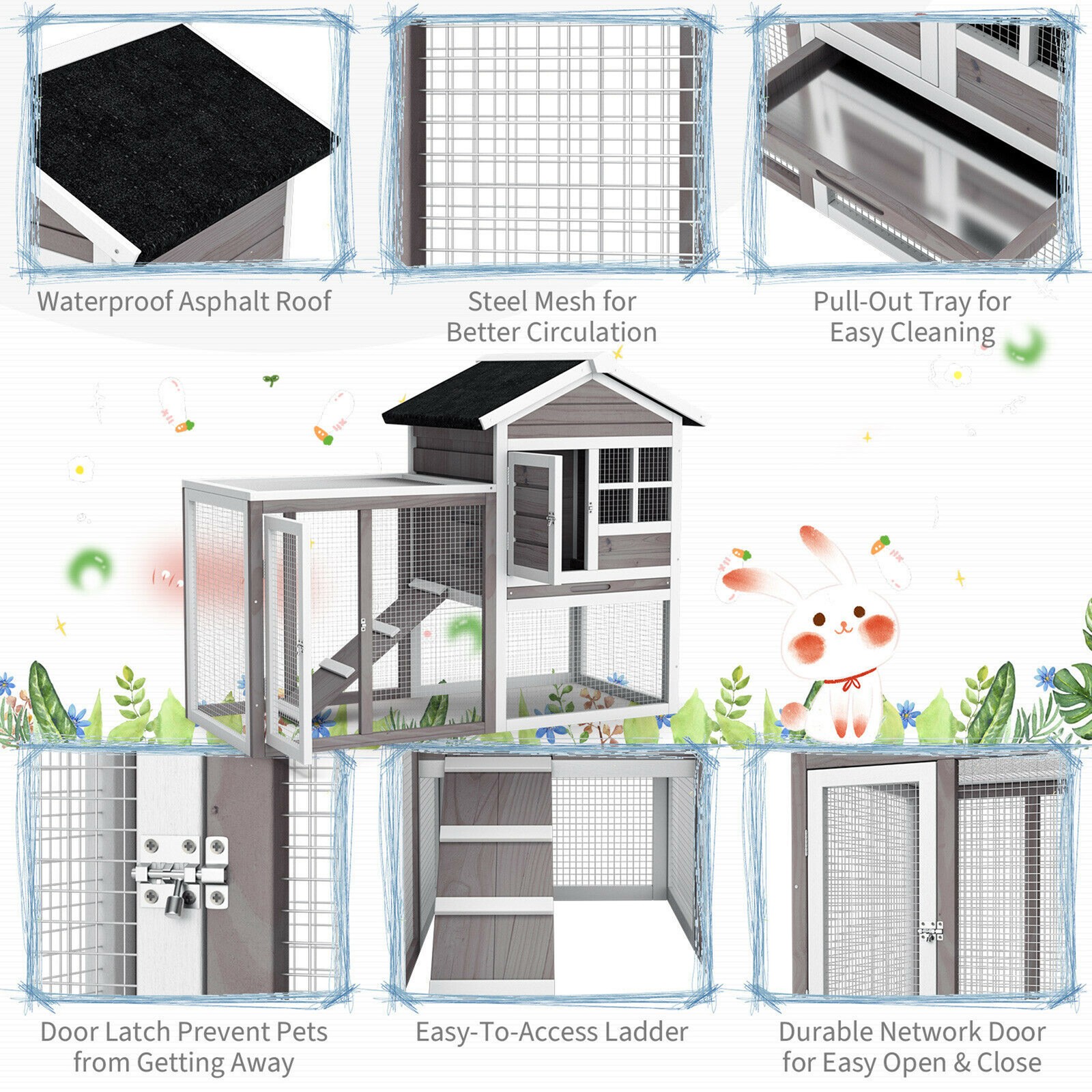 Waterproof Asphalt Roof

Steel Mesh for Better Circulation

Pull-Out Tray for Easy Cleaning

Door Latch Prevent Pets from Getting Away

Easy-To-Access Ladder

Durable Network Door for Easy Open & Close