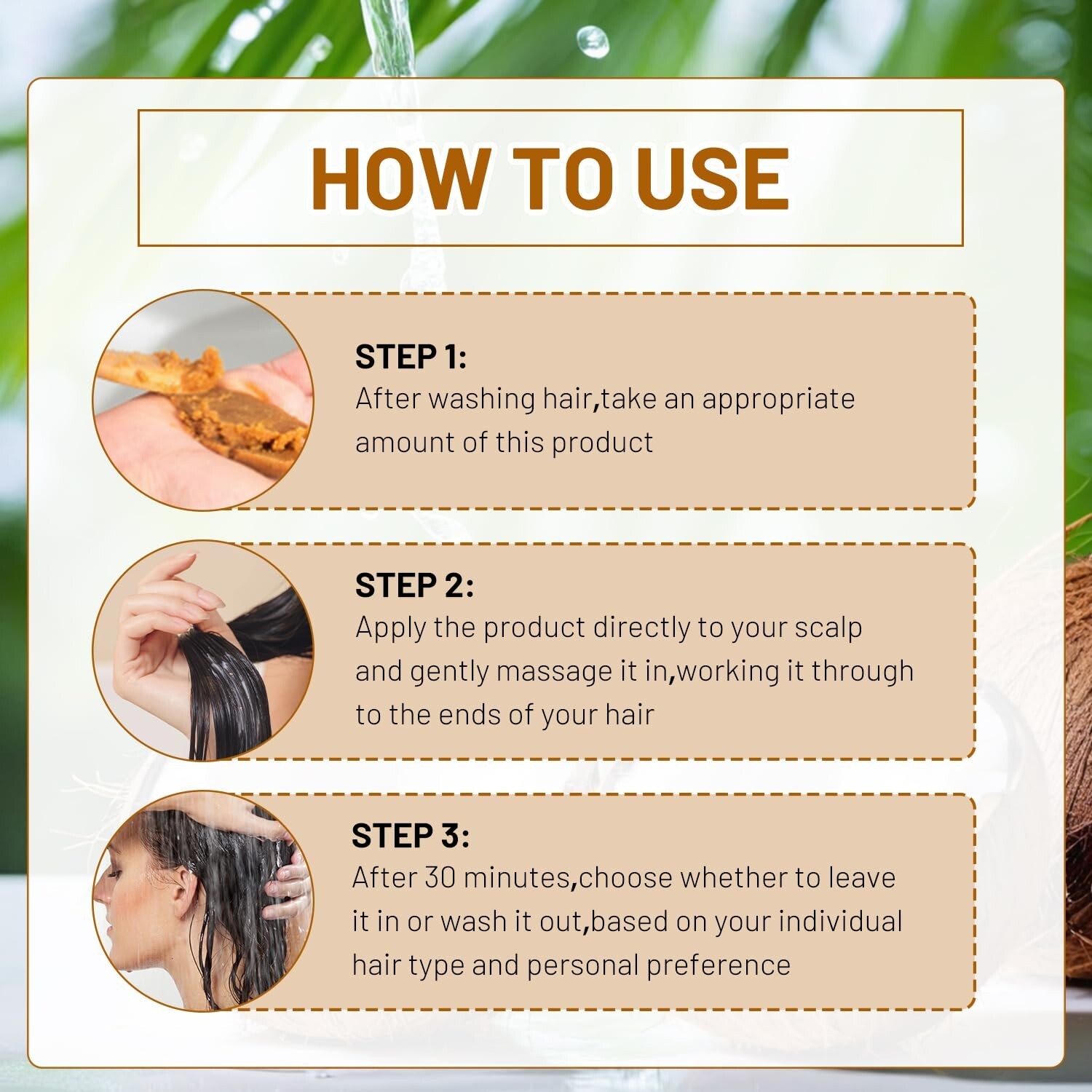 HOW TO USE

STEP 1:
After washing hair,take an appropriate amount of this product

STEP 2:
Apply the product directly to your scalp and gently massage it in,working it through to the ends of your hair

STEP 3:
After 30 minutes,choose whether to leave it in or wash it out,based on your individual hair type and personal preference