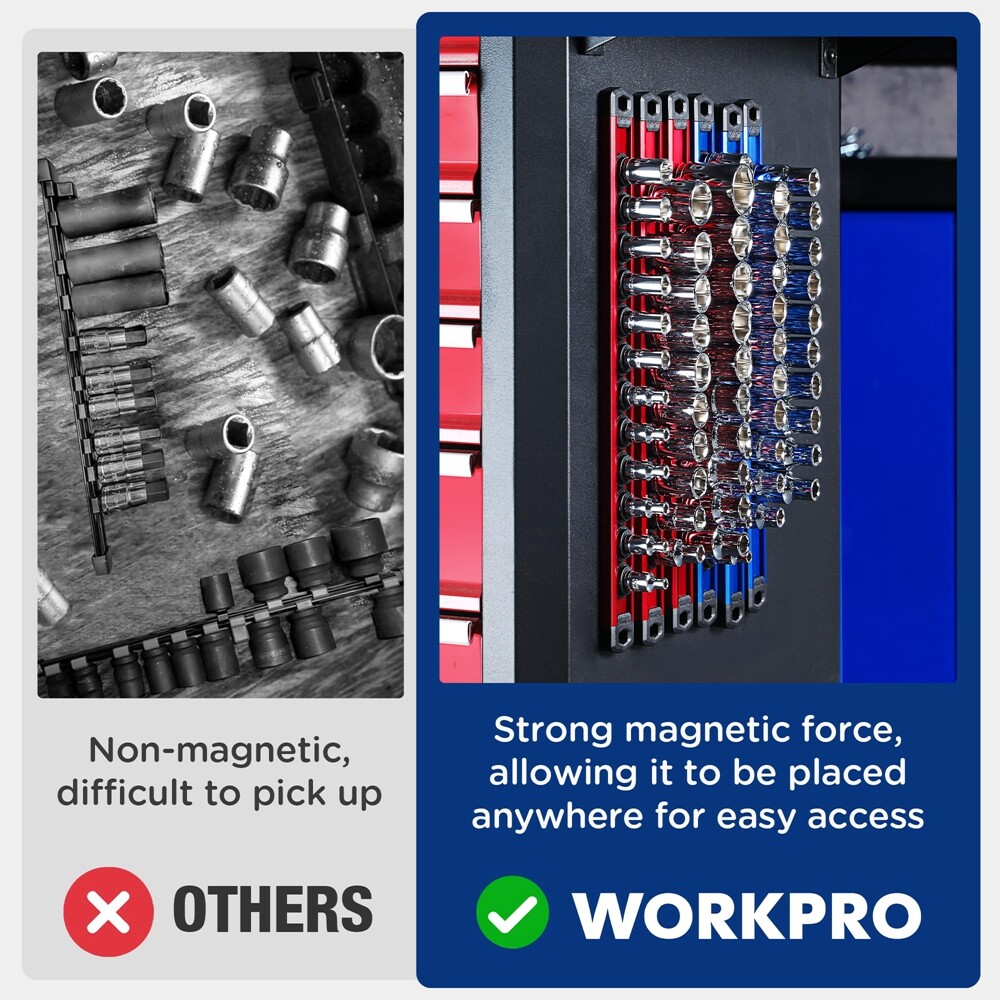 Non-magnetic, difficult to pick up

OTHERS

Strong magnetic force, allowing it to be placed anywhere for easy access

WORKPRO