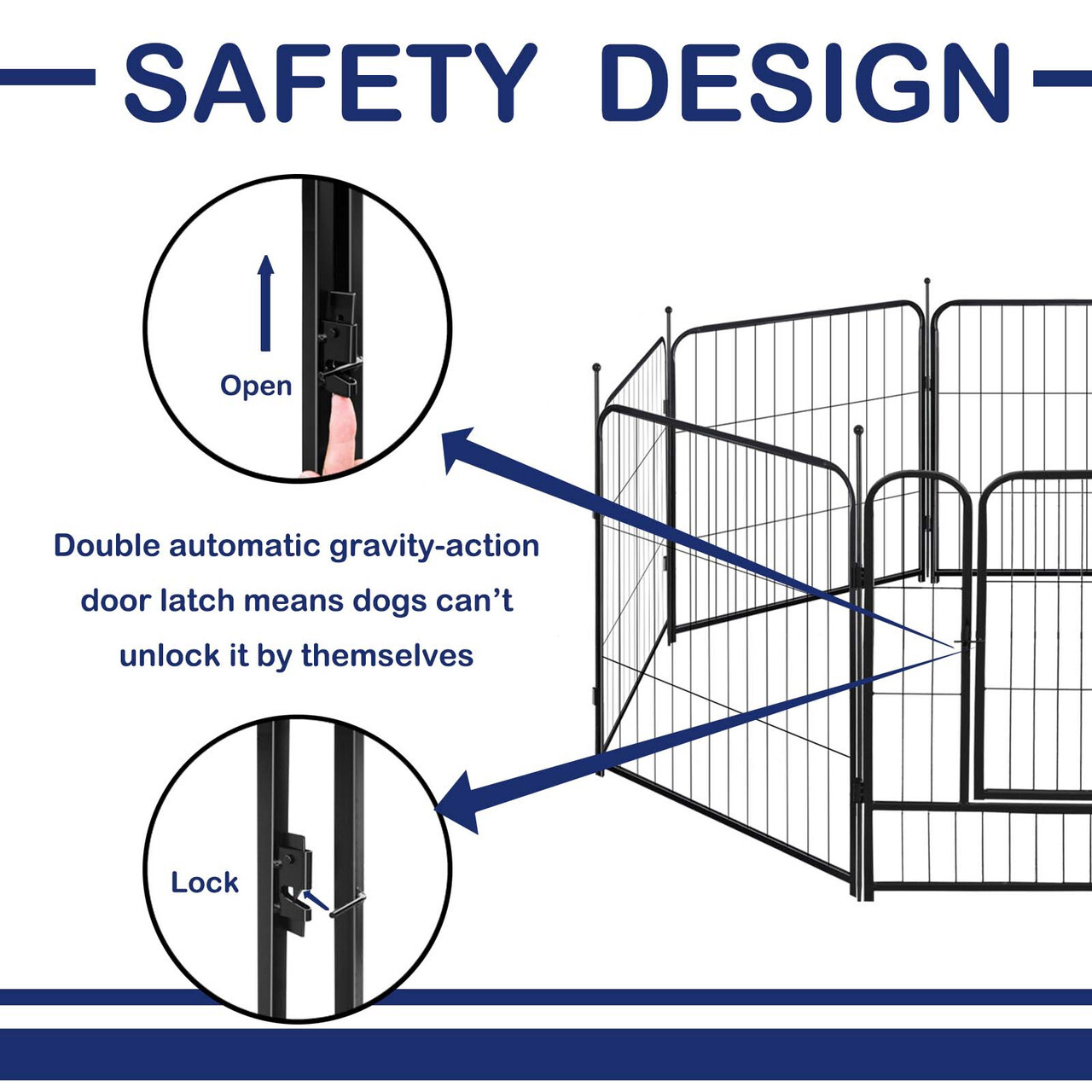 SAFETY DESIGN

Open

Double automatic gravity-action door latch means dogs can't unlock it by themselves

Lock