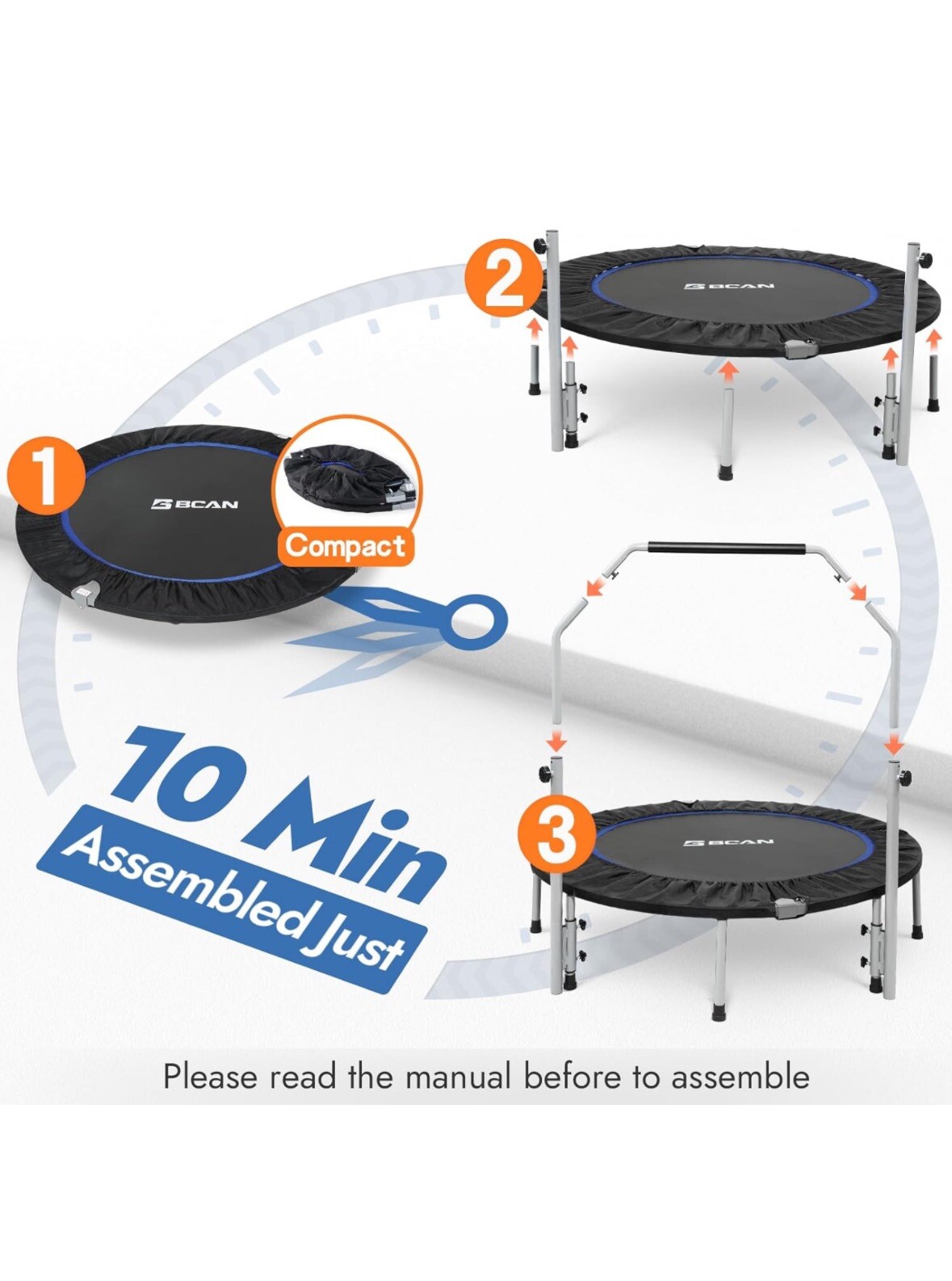 2

BCAN

1

BCAN

Compact

10 Min

Assembled Just

3

BCAN

Please read the manual before to assemble