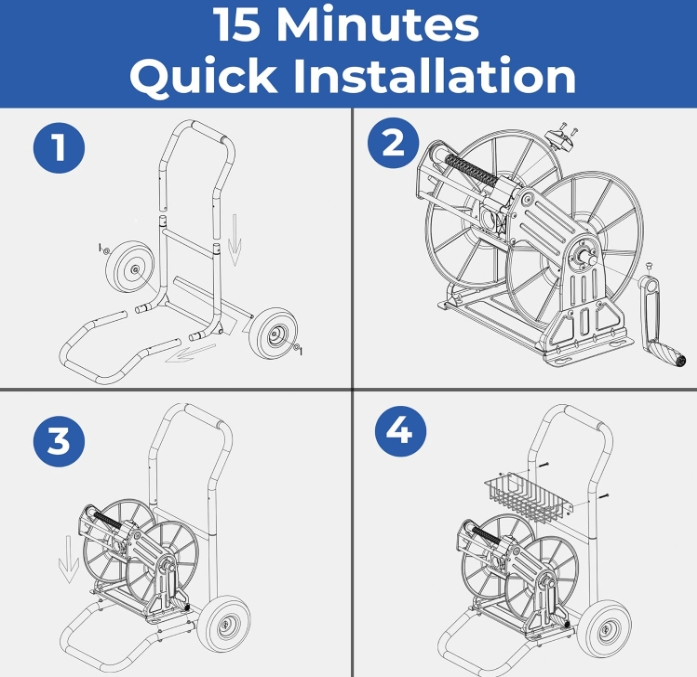 15 Minutes
Quick Installation

1

2

3

4