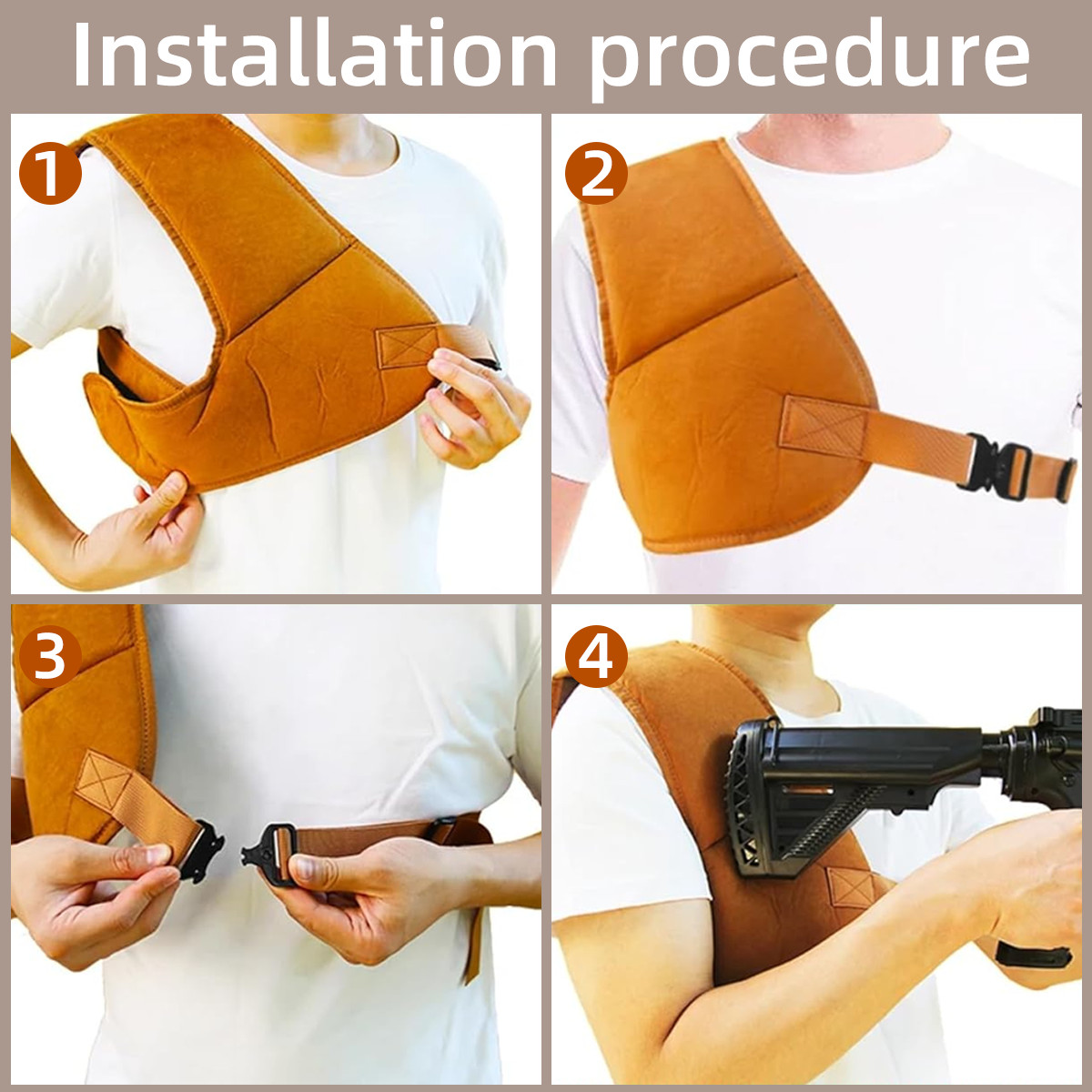 Installation procedure

1

2

3

4