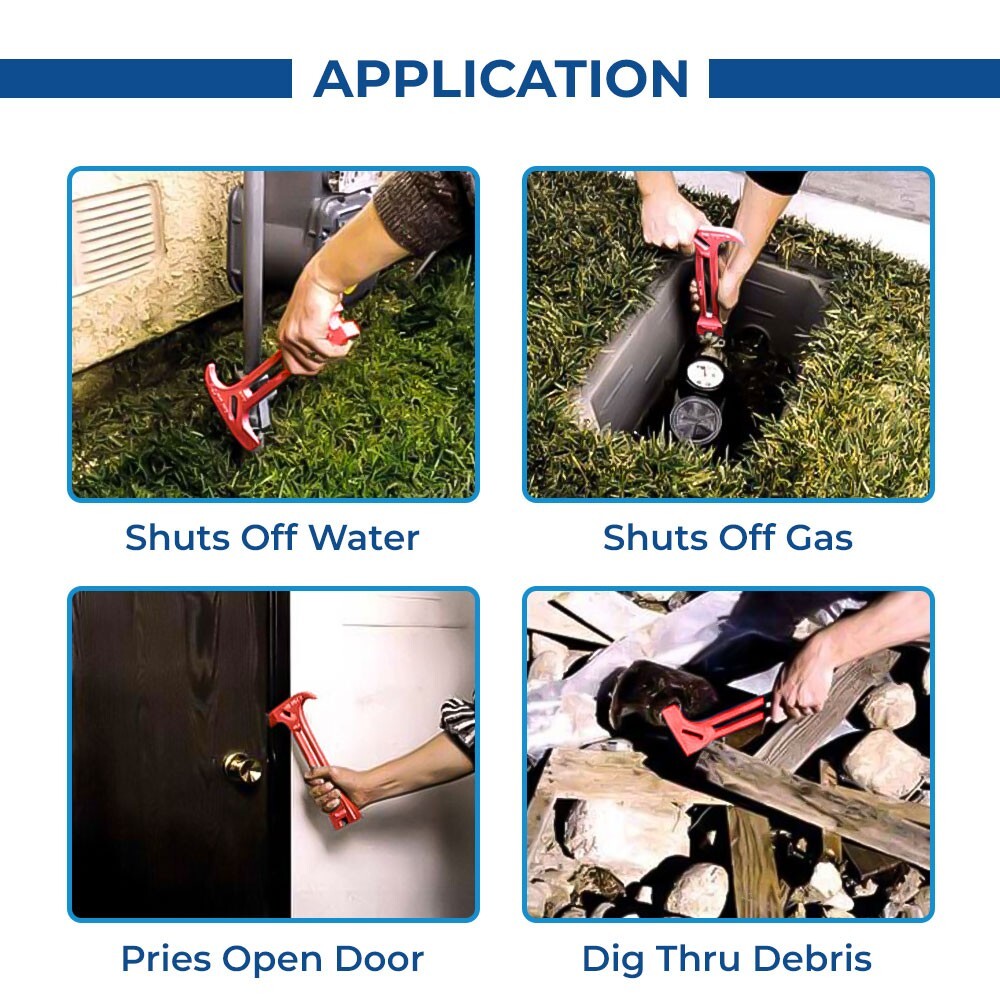 APPLICATION

Shuts Off Water

Shuts Off Gas

Pries Open Door

Dig Thru Debris