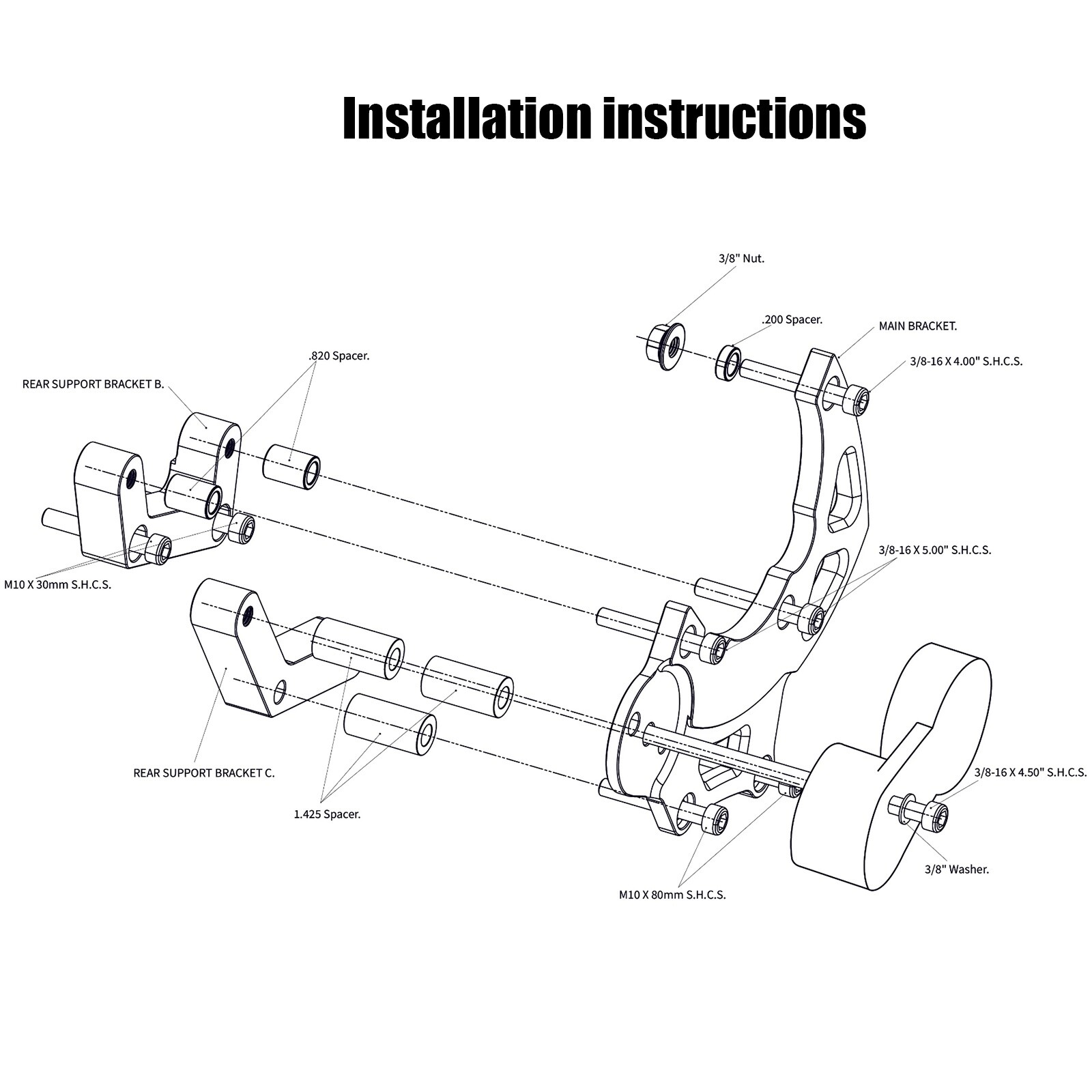 Installation instructions

3/8" Nut.

.200 Spacer.

MAIN BRACKET.

3/8-16 X 4.00" S.H.C.S.

.820 Spacer.

REAR SUPPORT BRACKET B.

M10 X 30mm S.H.C.S.

3/8-16 X 5.00" S.H.C.S.

REAR SUPPORT BRACKET C.

1.425 Spacer.

3/8-16 X 4.50" S.H.C.S.

3/8" Washer.

M10 X 80mm S.H.C.S.