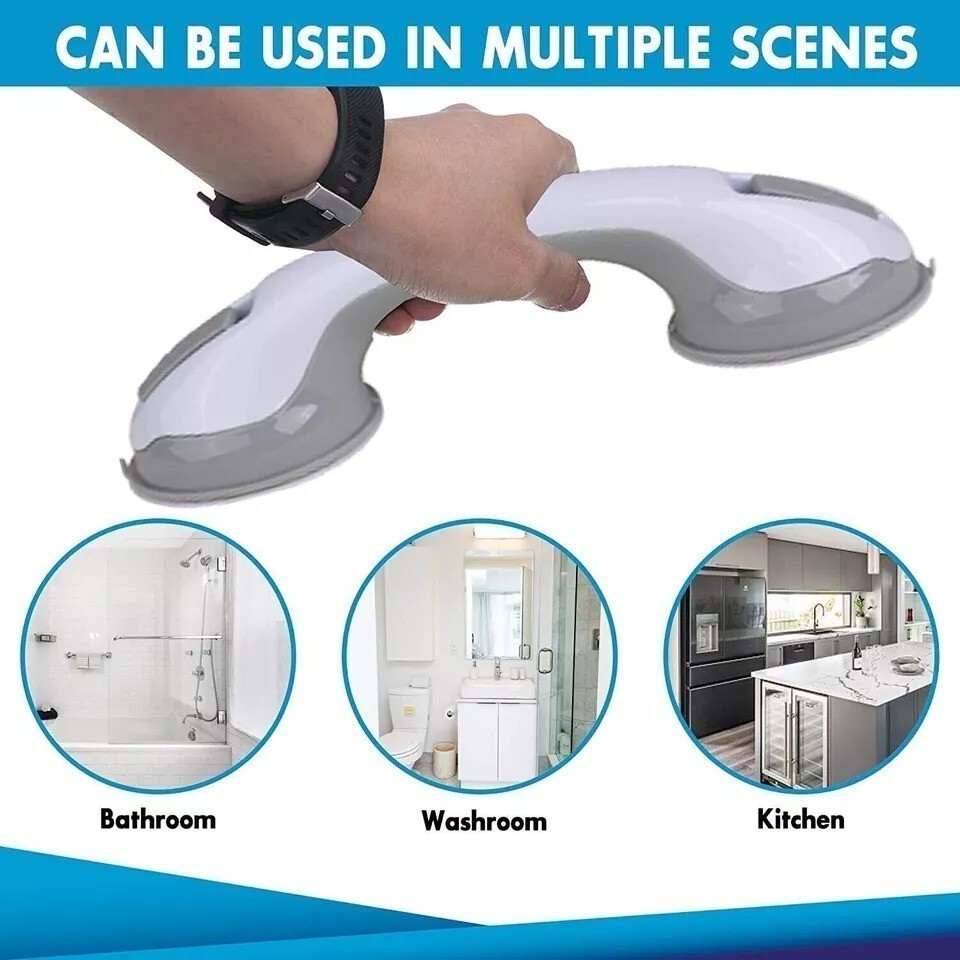 CAN BE USED IN MULTIPLE SCENES

Bathroom

Washroom

Kitchen