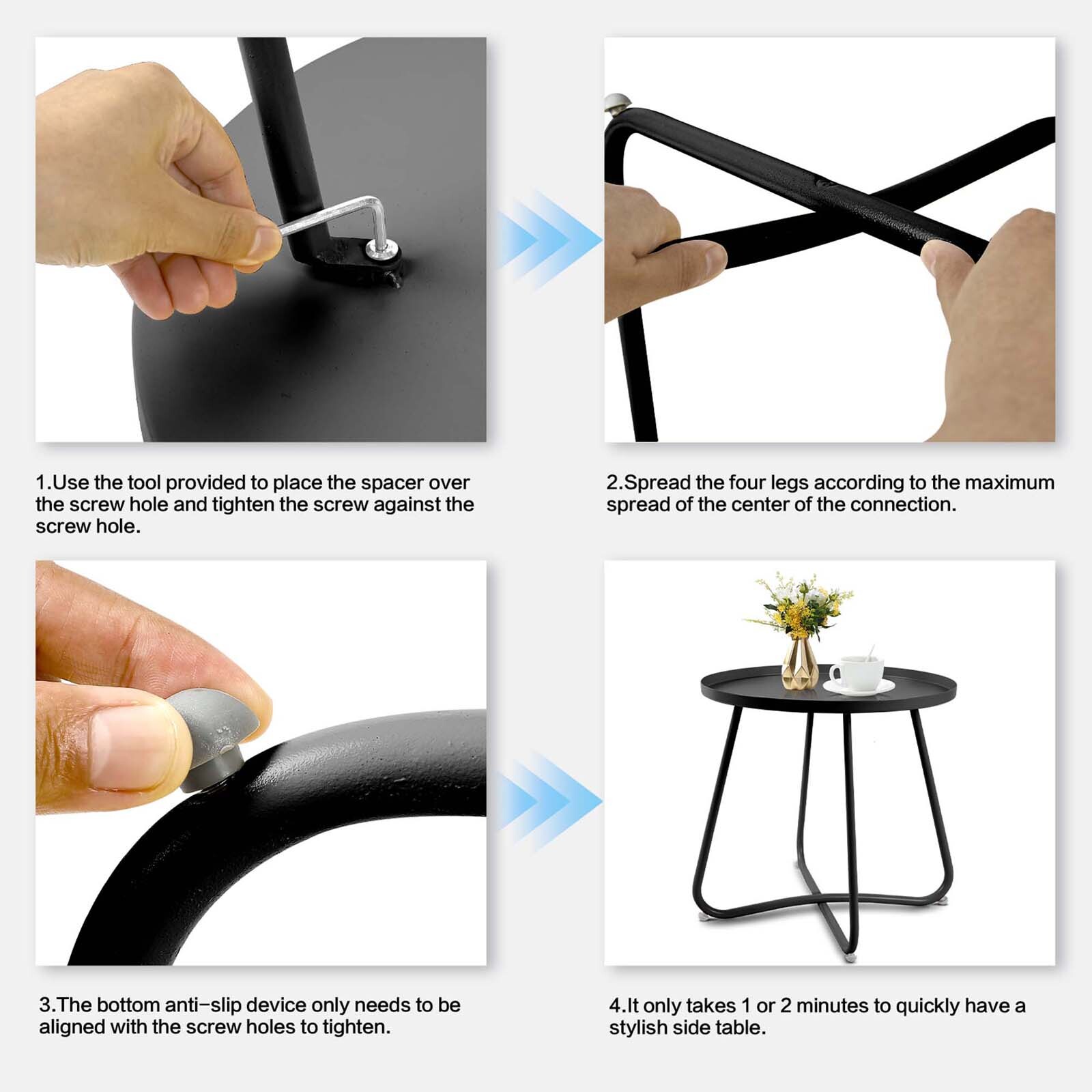 1.Use the tool provided to place the spacer over the screw hole and tighten the screw against the screw hole.

2.Spread the four legs according to the maximum spread of the center of the connection.

3.The bottom anti-slip device only needs to be aligned with the screw holes to tighten.

4.It only takes 1 or 2 minutes to quickly have a stylish side table.