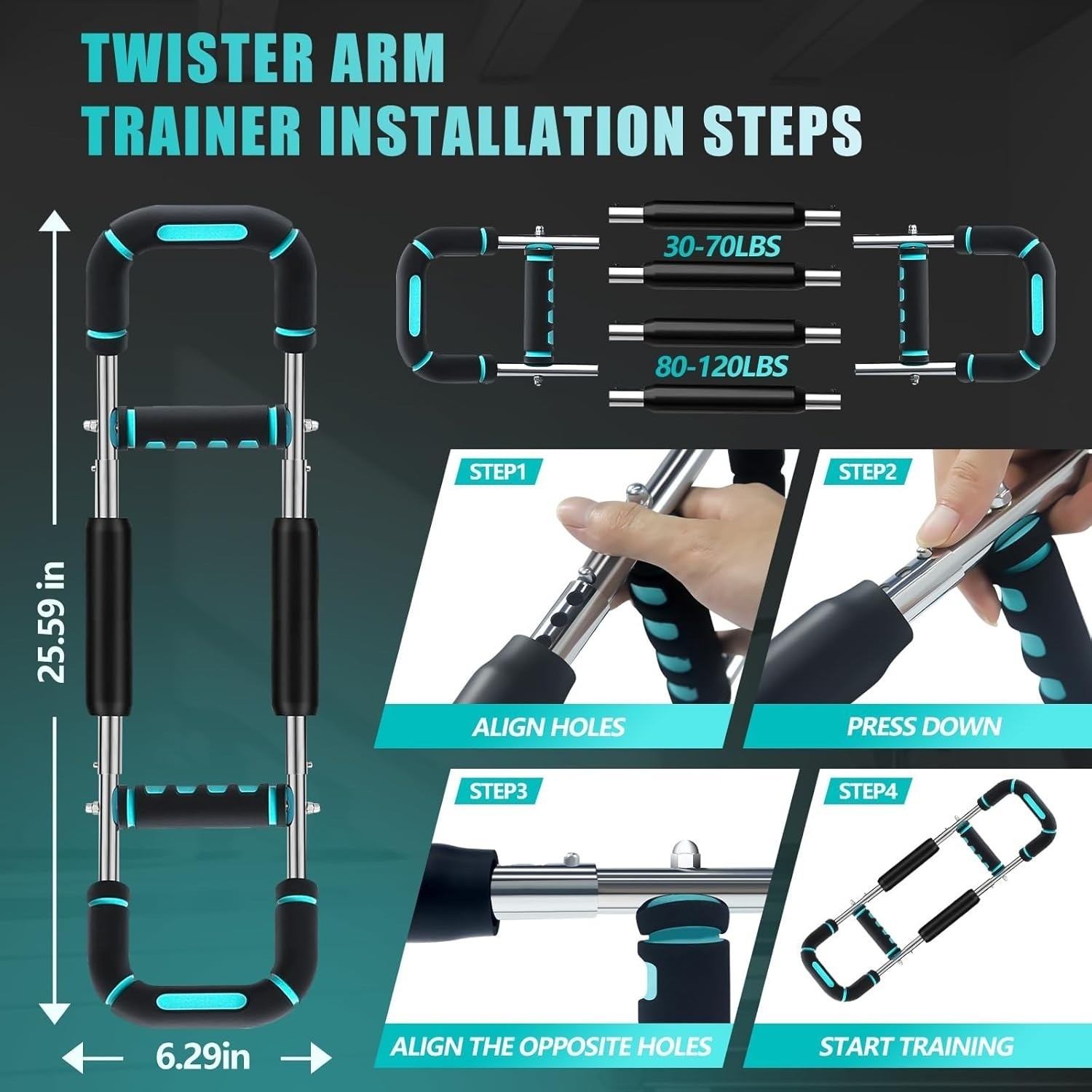 TWISTER ARM TRAINER INSTALLATION STEPS

25.59 in

6.29in

30-70LBS

80-120LBS

STEP1

ALIGN HOLES

STEP2

PRESS DOWN

STEP3

ALIGN THE OPPOSITE HOLES

STEP4

START TRAINING