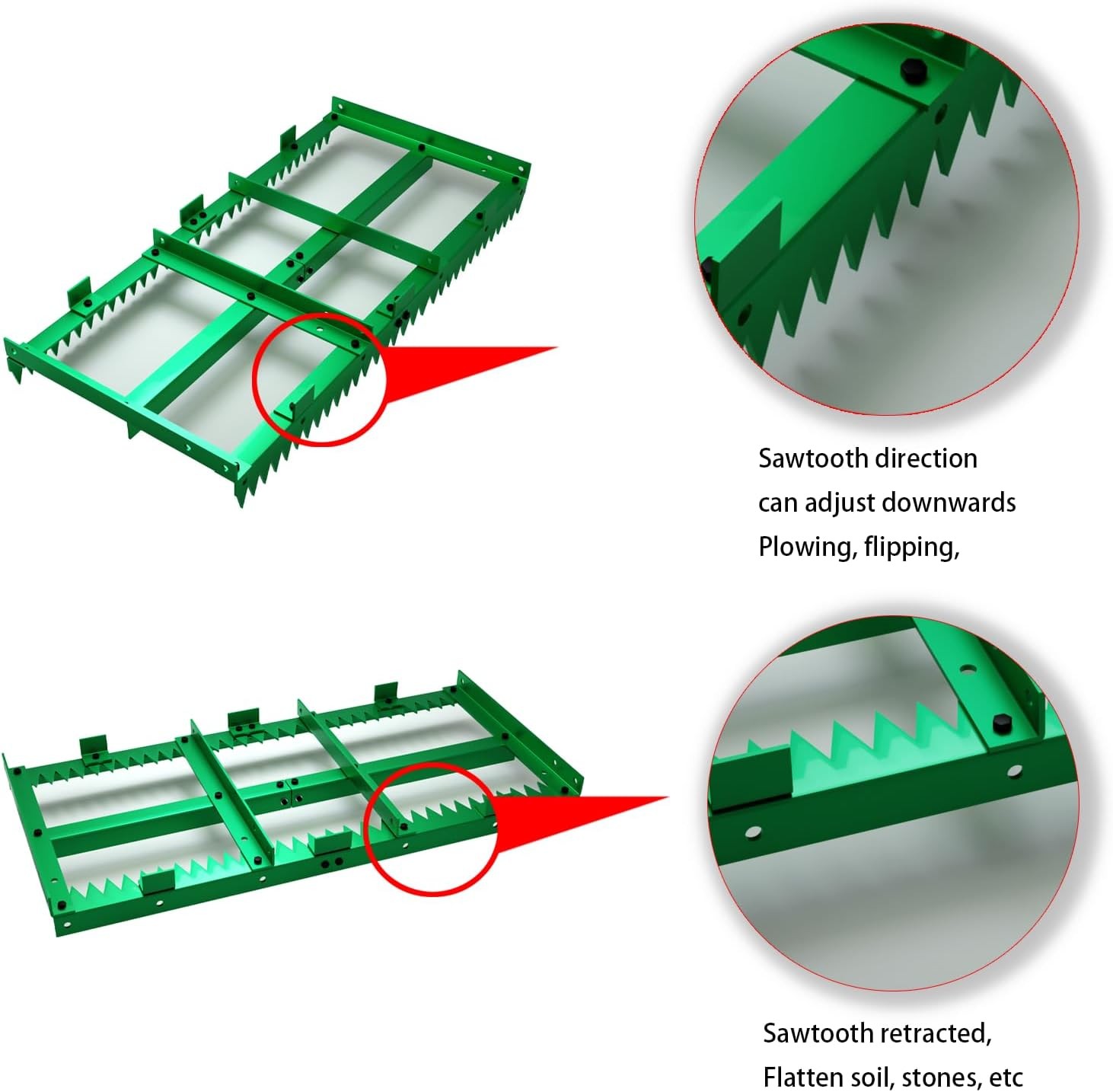 Sawtooth direction can adjust downwards Plowing, flipping,

Sawtooth retracted, Flatten soil, stones, etc