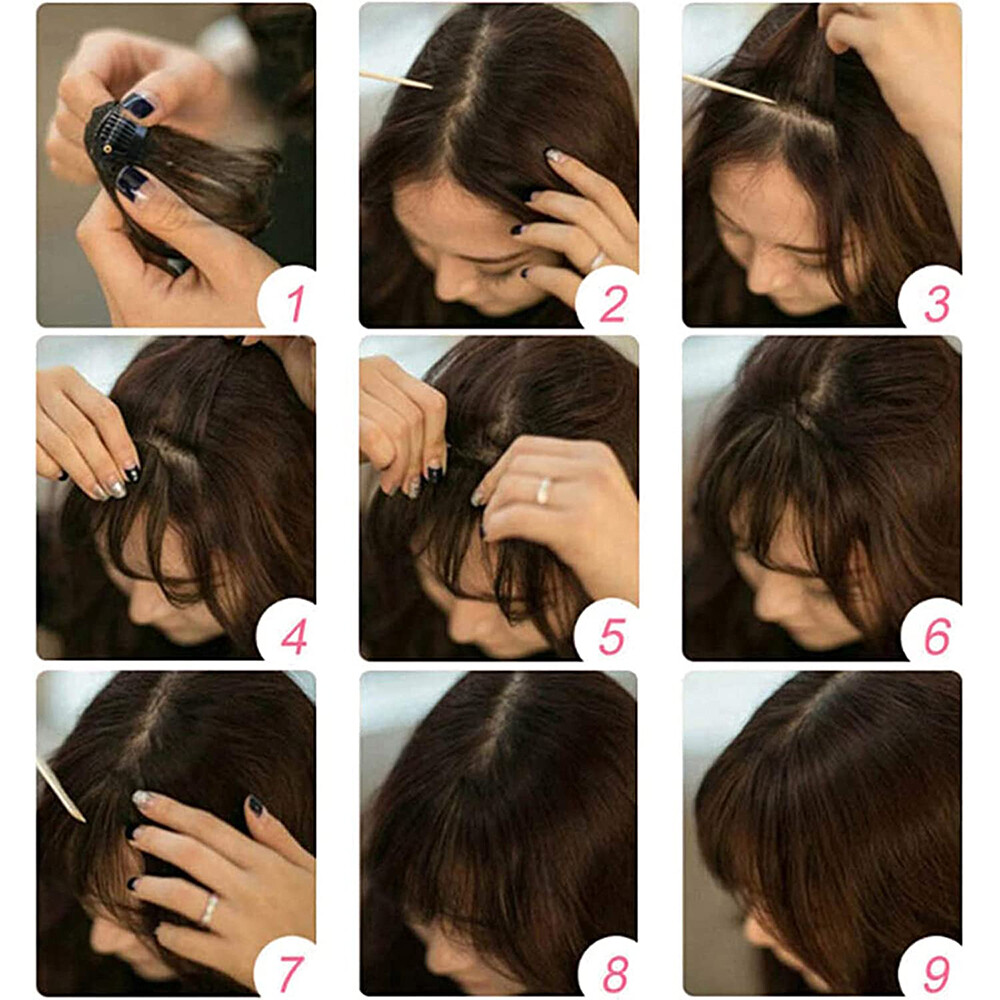 1

2

3

4

5

6

7

8

9