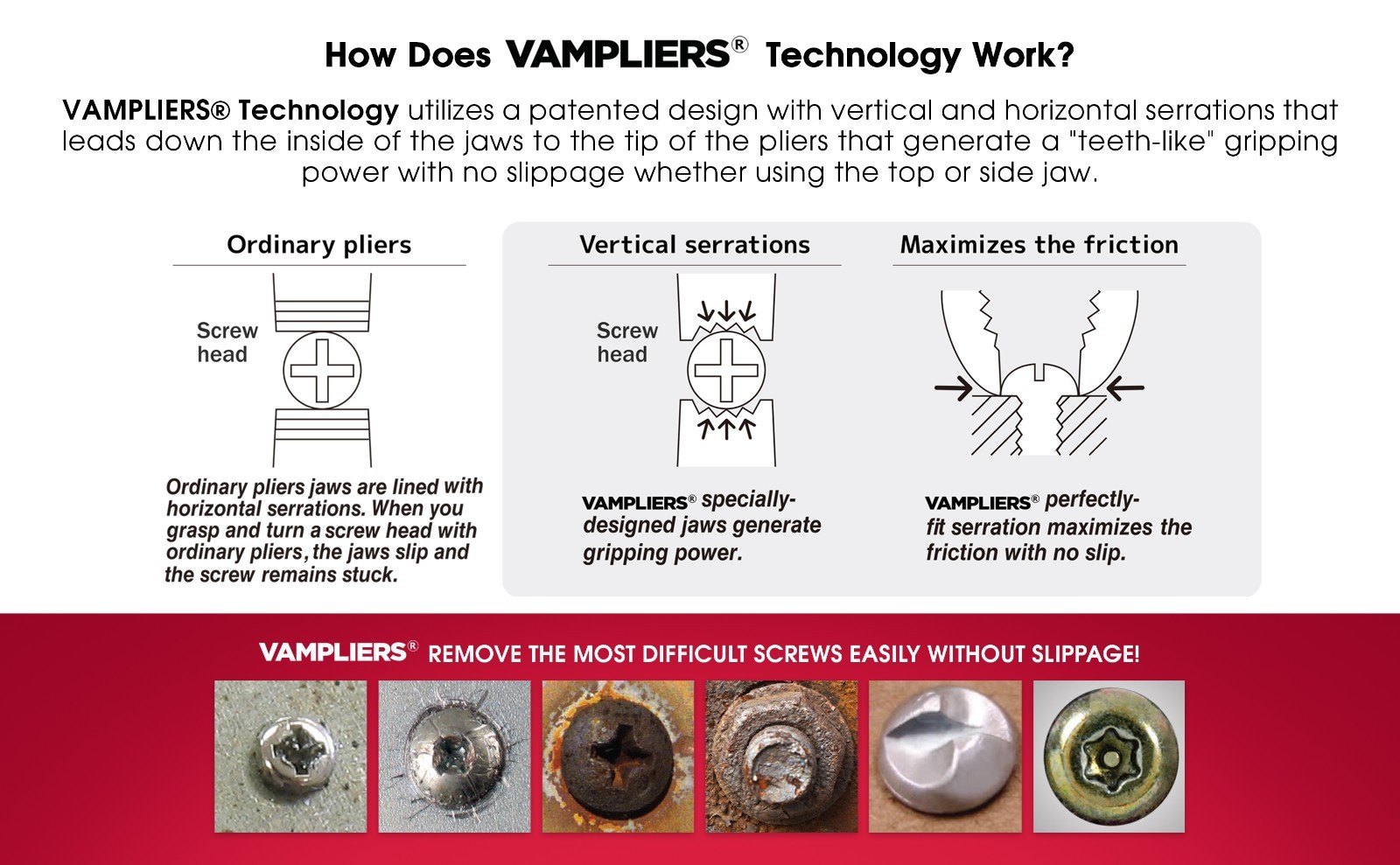 How Does VAMPLIERS® Technology Work?

VAMPLIERS® Technology utilizes a patented design with vertical and horizontal serrations that leads down the inside of the jaws to the tip of the pliers that generate a "teeth-like" gripping power with no slippage whether using the top or side jaw.

Ordinary pliers

Screw head

Ordinary pliers jaws are lined with horizontal serrations. When you grasp and turn a screw head with ordinary pliers, the jaws slip and the screw remains stuck.

Vertical serrations

Screw head

VAMPLIERS® specially-designed jaws generate gripping power.

Maximizes the friction

VAMPLIERS® perfectly-fit serration maximizes the friction with no slip.

VAMPLIERS® REMOVE THE MOST DIFFICULT SCREWS EASILY WITHOUT SLIPPAGE!