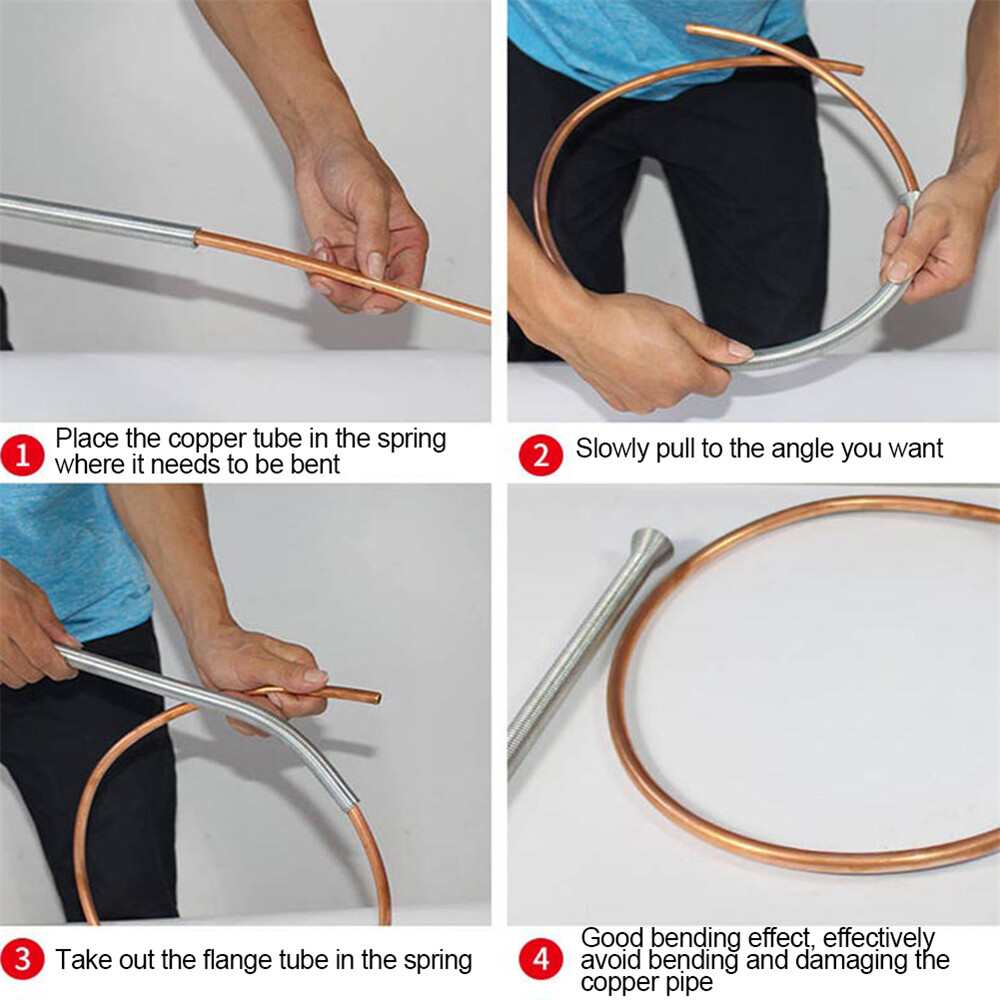 1 Place the copper tube in the spring where it needs to be bent

2 Slowly pull to the angle you want

3 Take out the flange tube in the spring

4 Good bending effect, effectively avoid bending and damaging the copper pipe