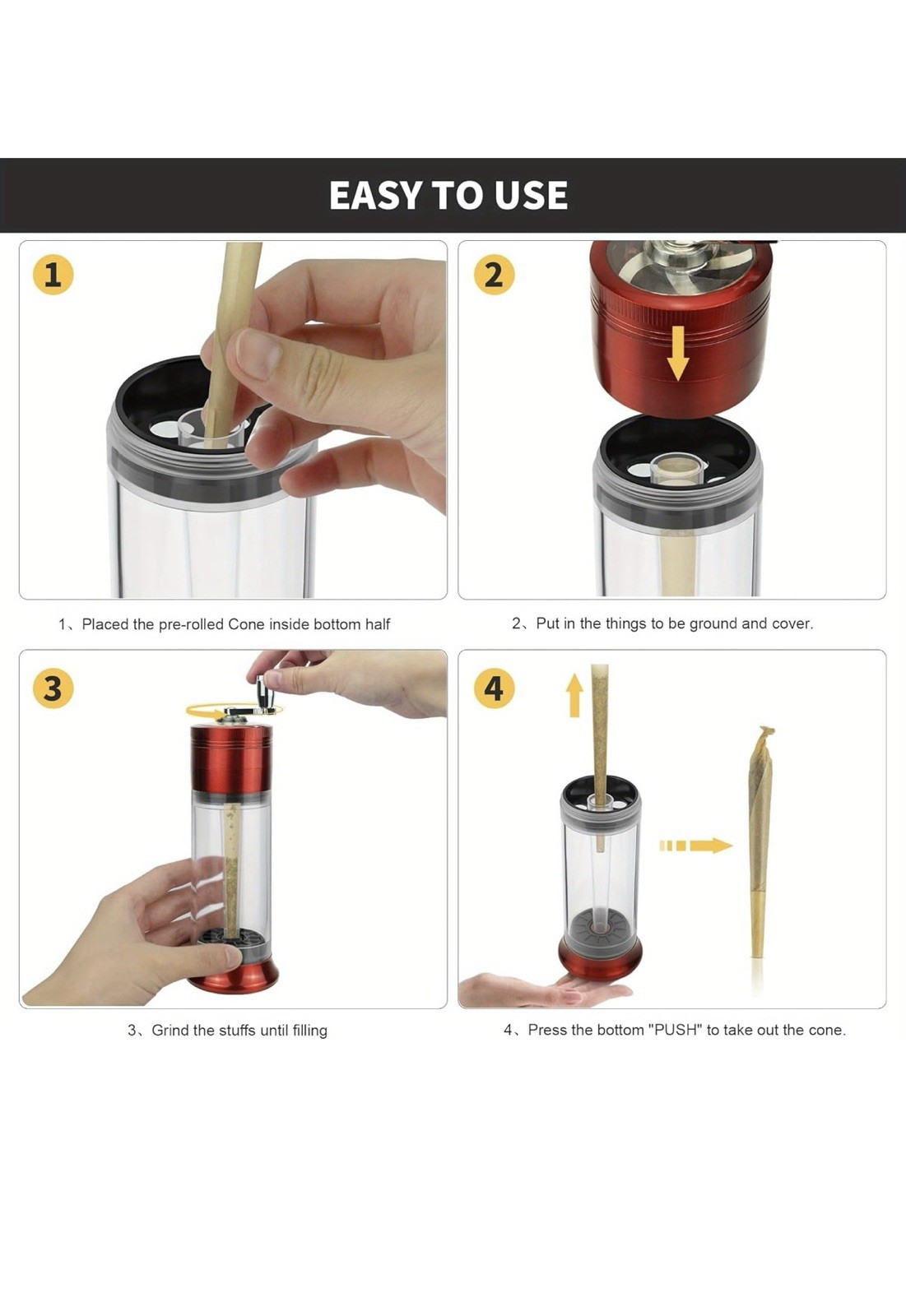 EASY TO USE

1

1、Placed the pre-rolled Cone inside bottom half

2

2、Put in the things to be ground and cover.

3

3、Grind the stuffs until filling

4

4、Press the bottom "PUSH" to take out the cone.