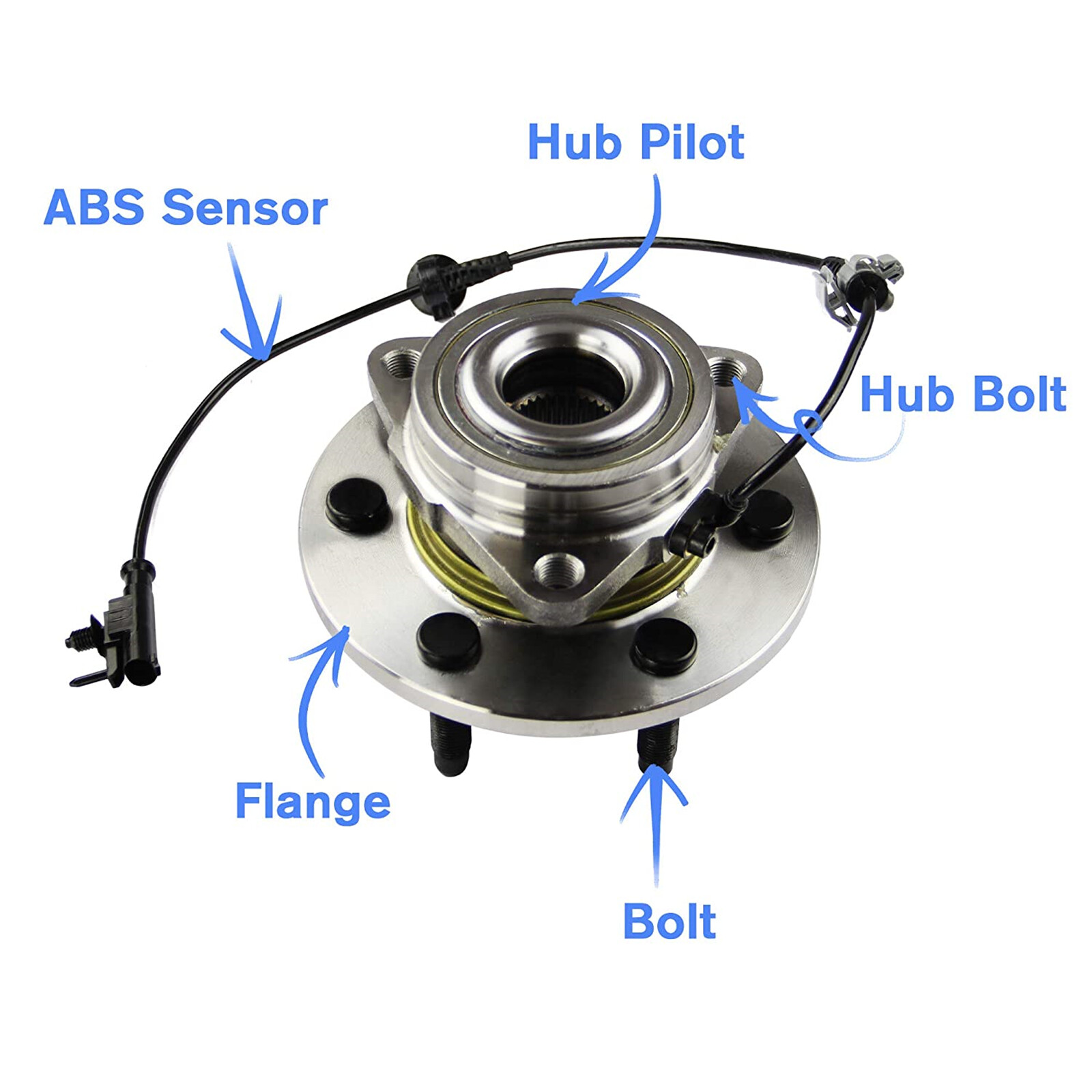 Hub Pilot

ABS Sensor

Hub Bolt

Flange

Bolt