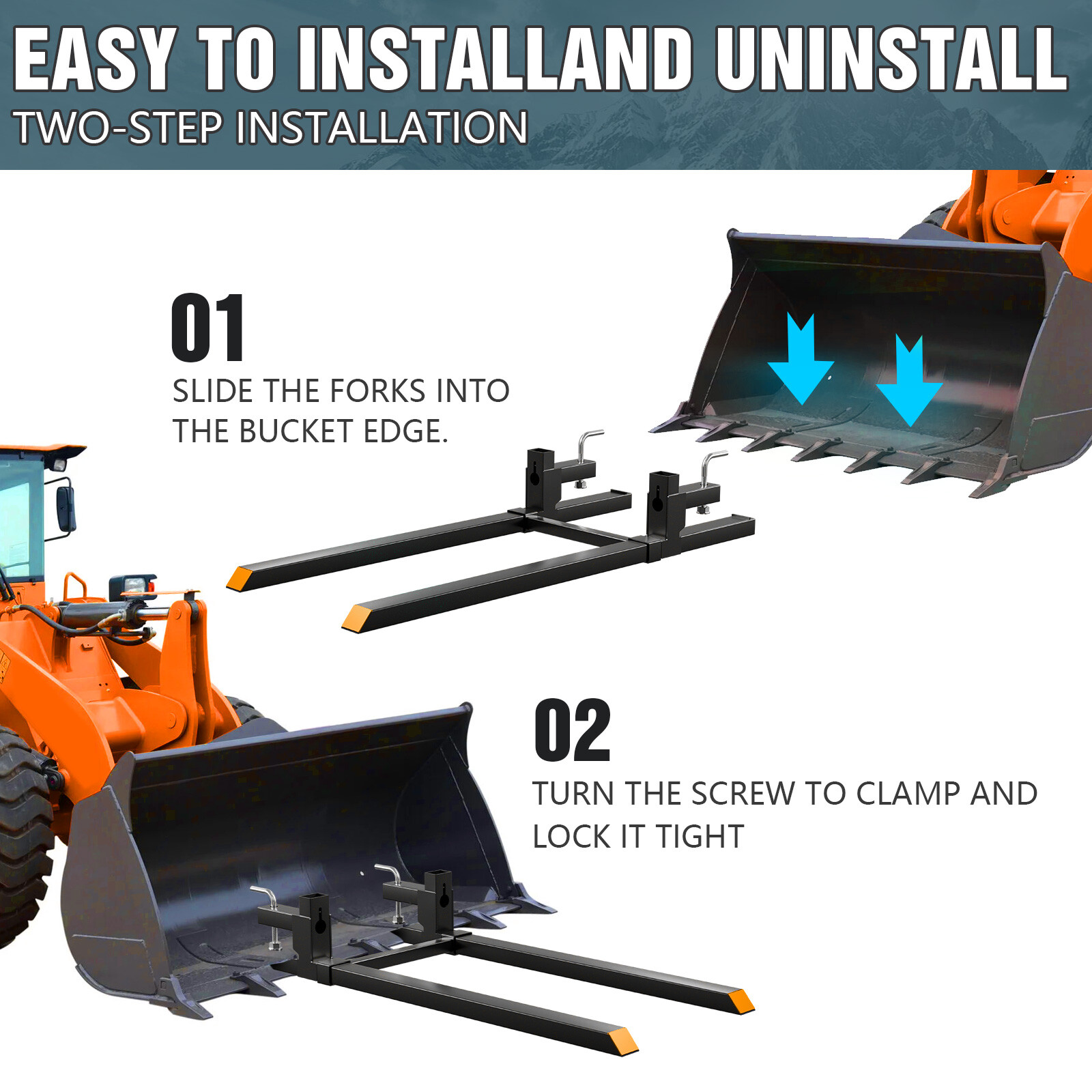 EASY TO INSTALLAND UNINSTALL
TWO-STEP INSTALLATION

01
SLIDE THE FORKS INTO THE BUCKET EDGE.

02
TURN THE SCREW TO CLAMP AND LOCK IT TIGHT