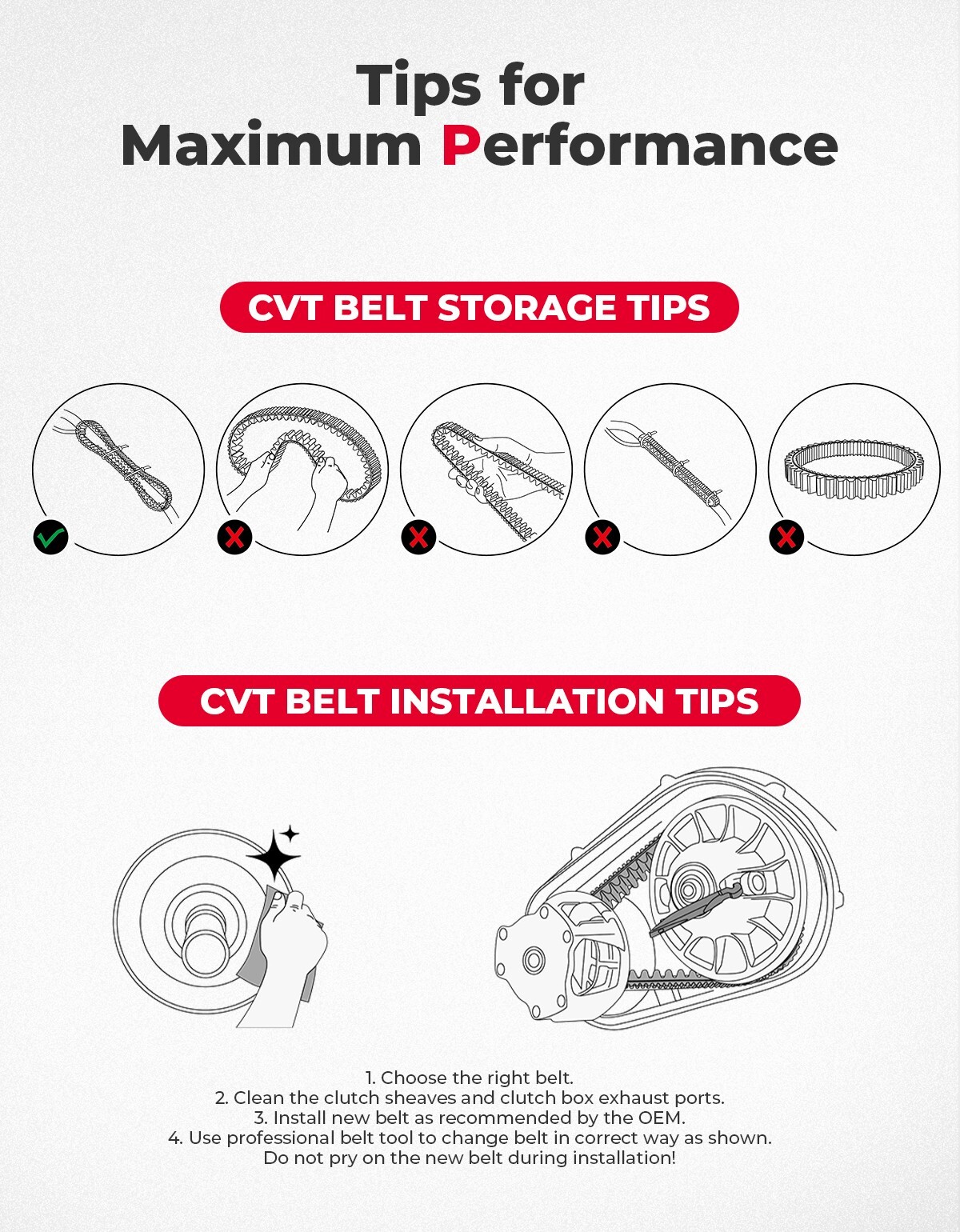 Tips for
Maximum Performance

CVT BELT STORAGE TIPS

CVT BELT INSTALLATION TIPS

1. Choose the right belt.
2. Clean the clutch sheaves and clutch box exhaust ports.
3. Install new belt as recommended by the OEM.
4. Use professional belt tool to change belt in correct way as shown.
Do not pry on the new belt during installation!