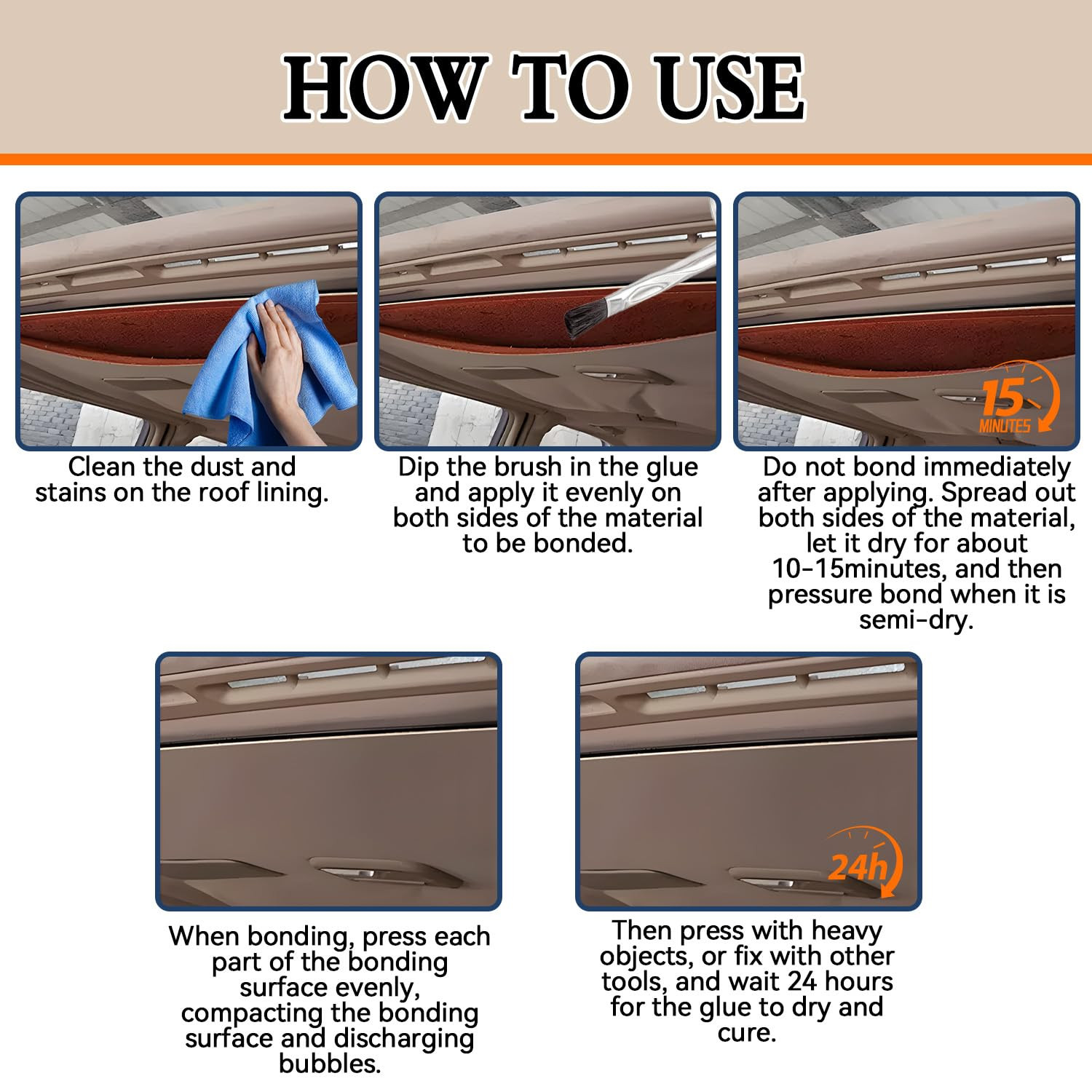 HOW TO USE

Clean the dust and stains on the roof lining.

Dip the brush in the glue and apply it evenly on both sides of the material to be bonded.

15 MINUTES

Do not bond immediately after applying. Spread out both sides of the material, let it dry for about 10-15minutes, and then pressure bond when it is semi-dry.

When bonding, press each part of the bonding surface evenly, compacting the bonding surface and discharging bubbles.

24h

Then press with heavy objects, or fix with other tools, and wait 24 hours for the glue to dry and cure.