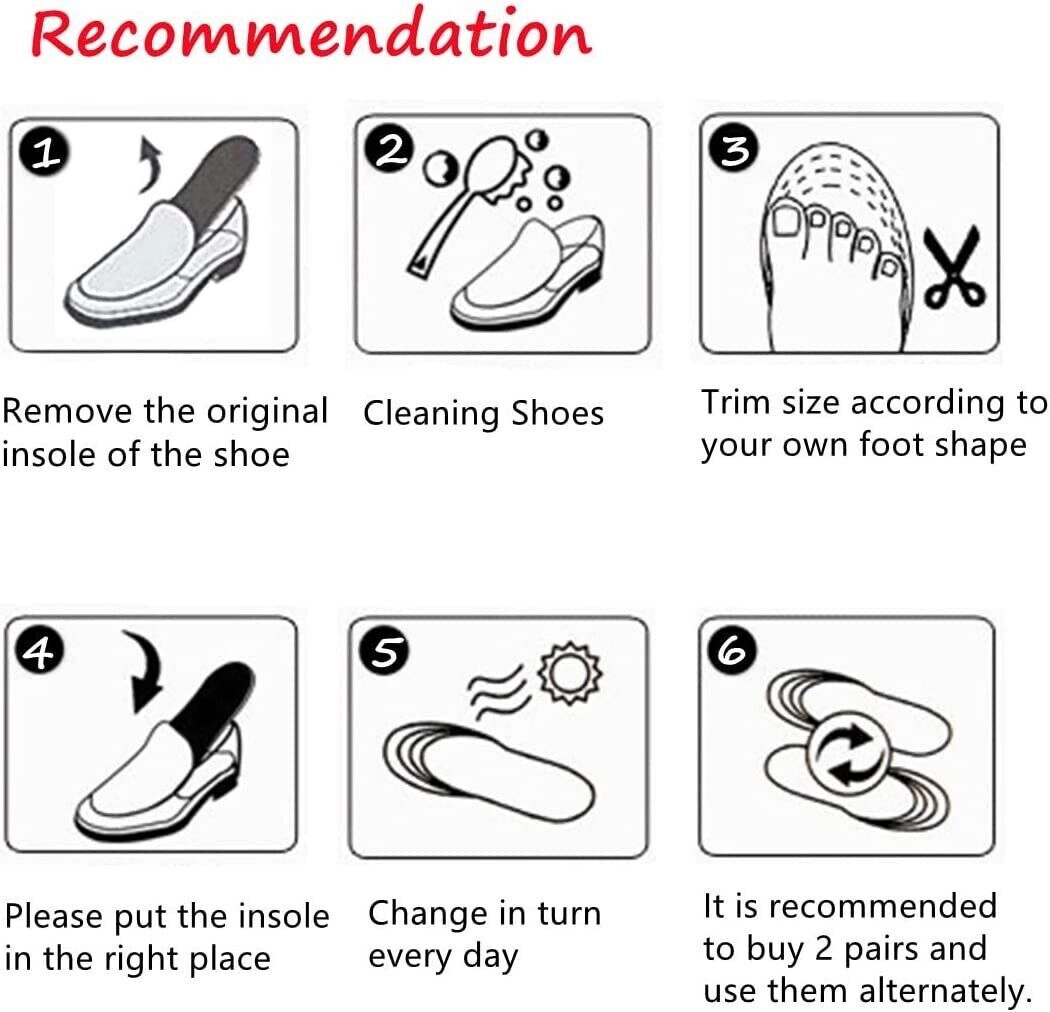 Recommendation

1

Remove the original insole of the shoe

2

Cleaning Shoes

3

Trim size according to your own foot shape

4

Please put the insole in the right place

5

Change in turn every day

6

It is recommended to buy 2 pairs and use them alternately.