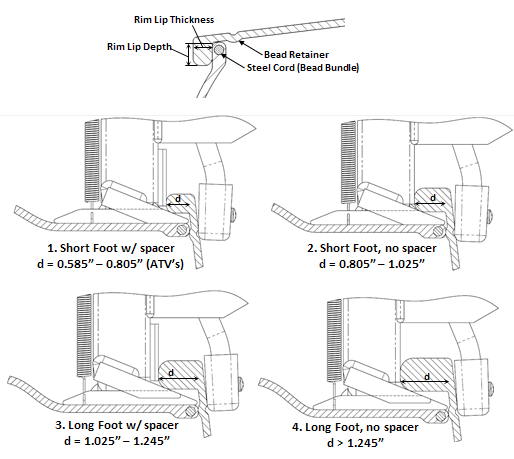 Rim Lip Thickness
Rim Lip Depth
Bead Retainer
Steel Cord (Bead Bundle)

d
1. Short Foot w/ spacer
d = 0.585” – 0.805” (ATV’s)

d
2. Short Foot, no spacer
d = 0.805” – 1.025”

d
3. Long Foot w/ spacer
d = 1.025” – 1.245”

d
4. Long Foot, no spacer
d > 1.245”