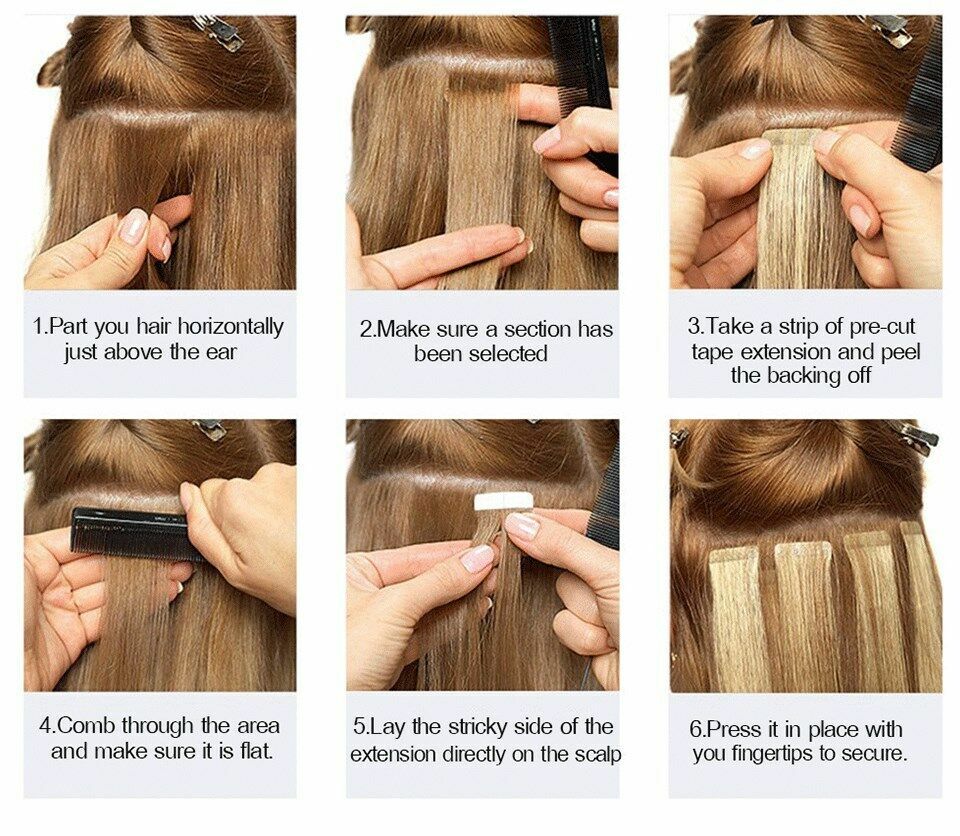 1.Part you hair horizontally just above the ear

2.Make sure a section has been selected

3.Take a strip of pre-cut tape extension and peel the backing off

4.Comb through the area and make sure it is flat.

5.Lay the stricky side of the extension directly on the scalp

6.Press it in place with you fingertips to secure.