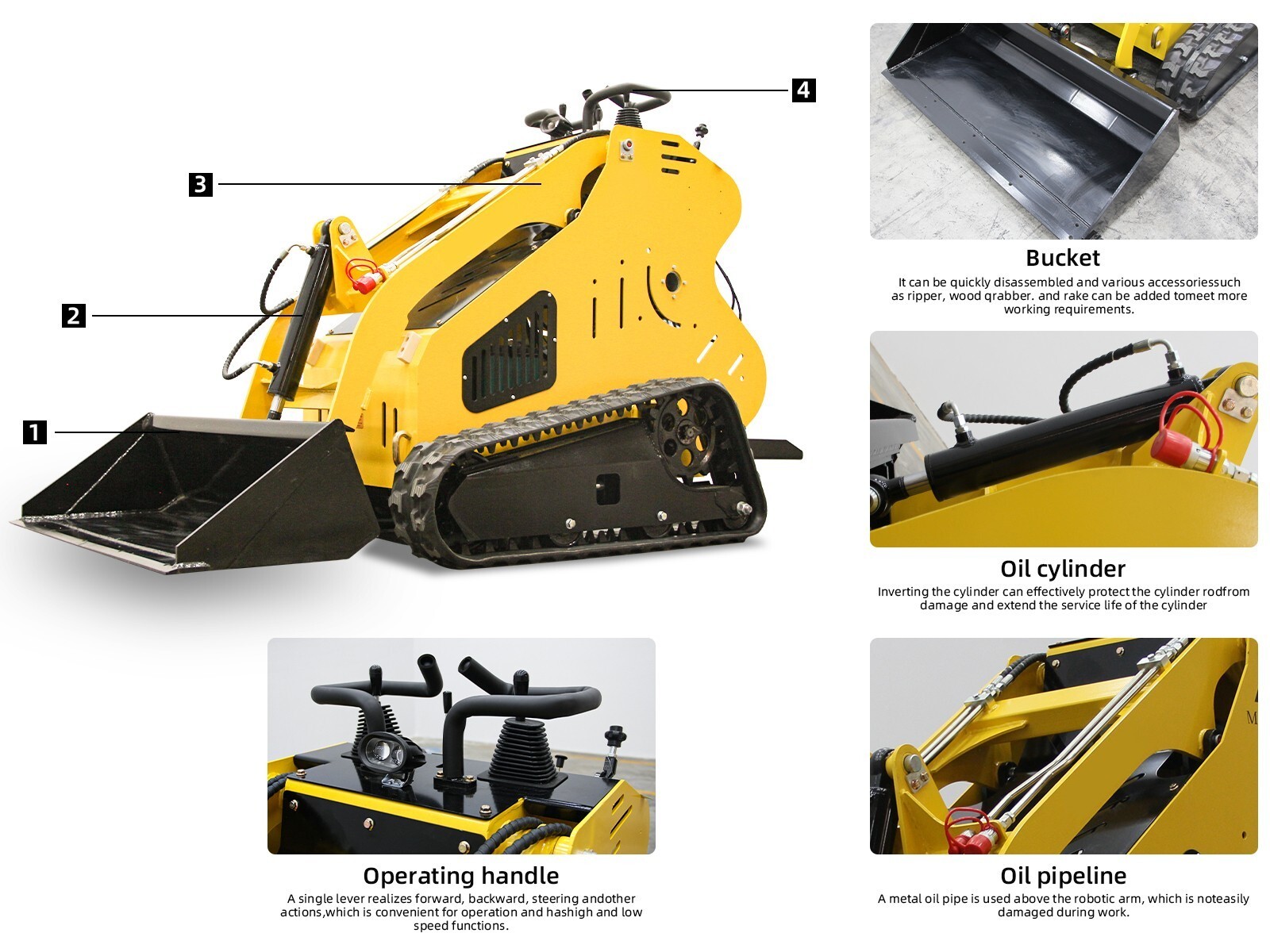 4

3

2

1

Bucket
It can be quickly disassembled and various accessoriessuch as ripper, wood qrabber. and rake can be added tomeet more working requirements.

Oil cylinder
Inverting the cylinder can effectively protect the cylinder rodfrom damage and extend the service life of the cylinder

Operating handle
A single lever realizes forward, backward, steering andother actions,which is convenient for operation and hashigh and low speed functions.

Oil pipeline
A metal oil pipe is used above the robotic arm, which is noteasily damaged during work.