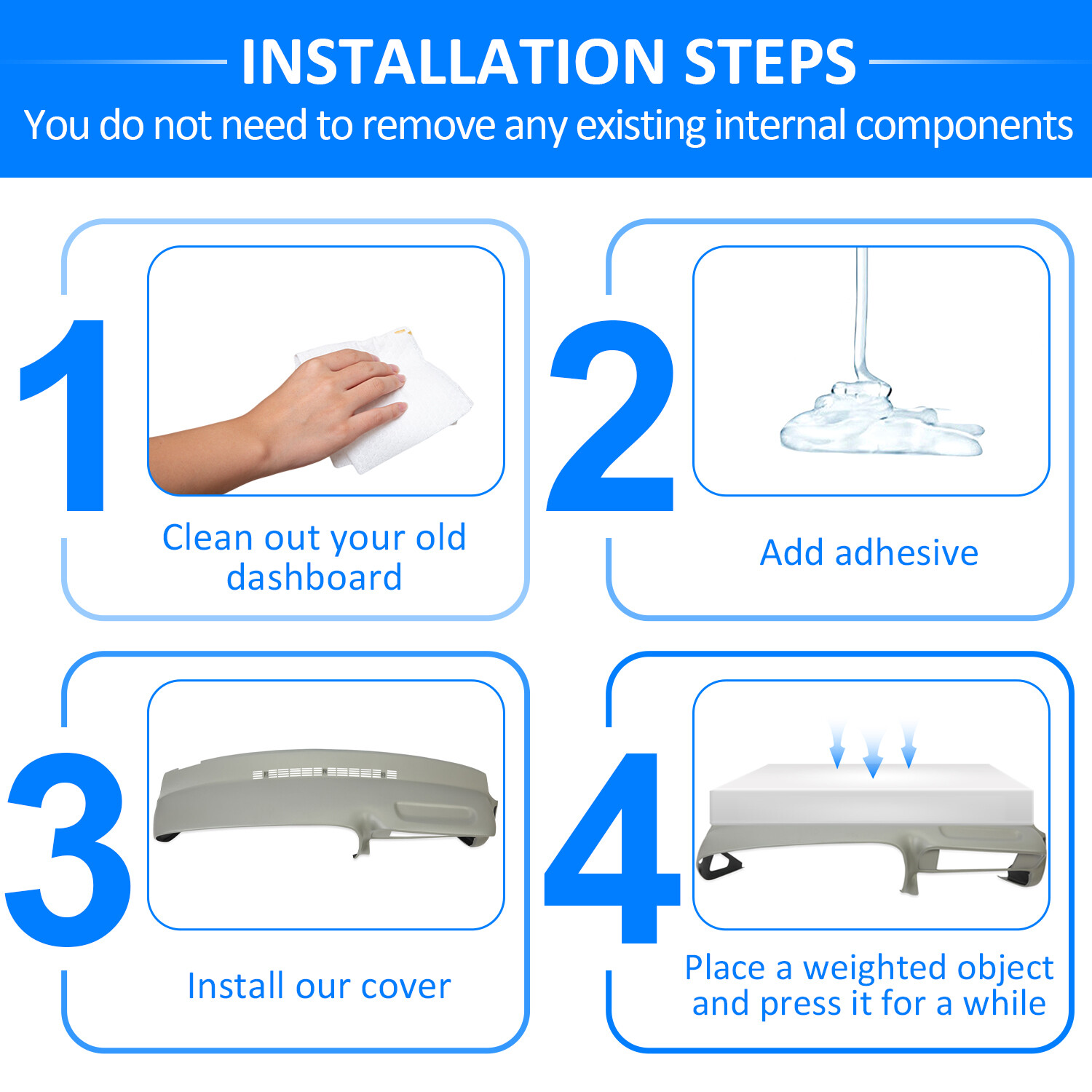 INSTALLATION STEPS
You do not need to remove any existing internal components

1
Clean out your old dashboard

2
Add adhesive

3
Install our cover

4
Place a weighted object and press it for a while