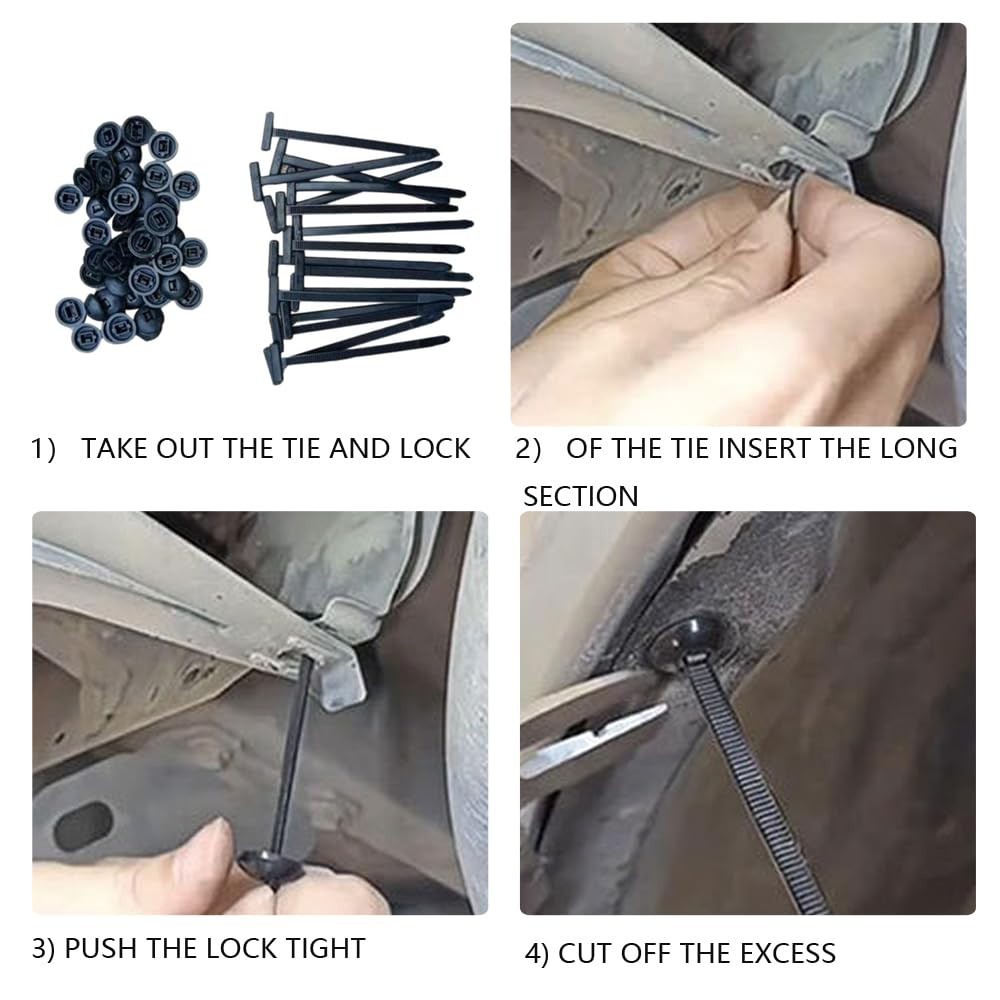 1) TAKE OUT THE TIE AND LOCK

2) OF THE TIE INSERT THE LONG SECTION

3) PUSH THE LOCK TIGHT

4) CUT OFF THE EXCESS