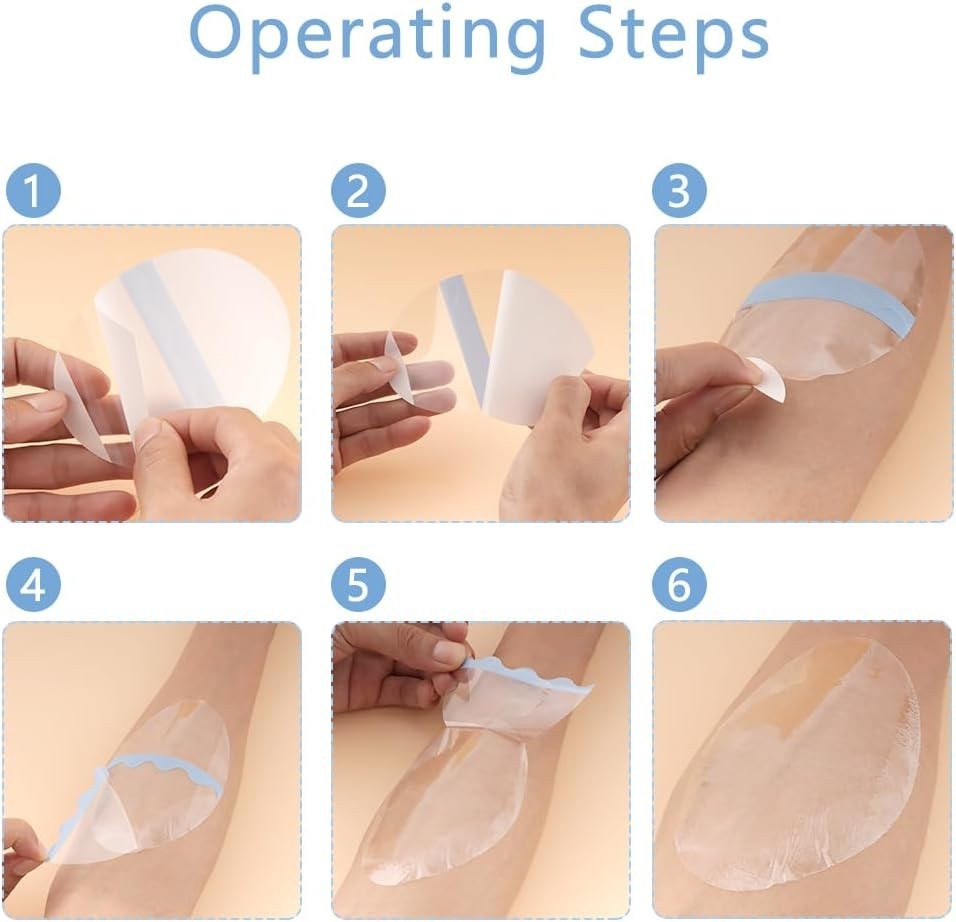 Operating Steps

1

2

3

4

5

6