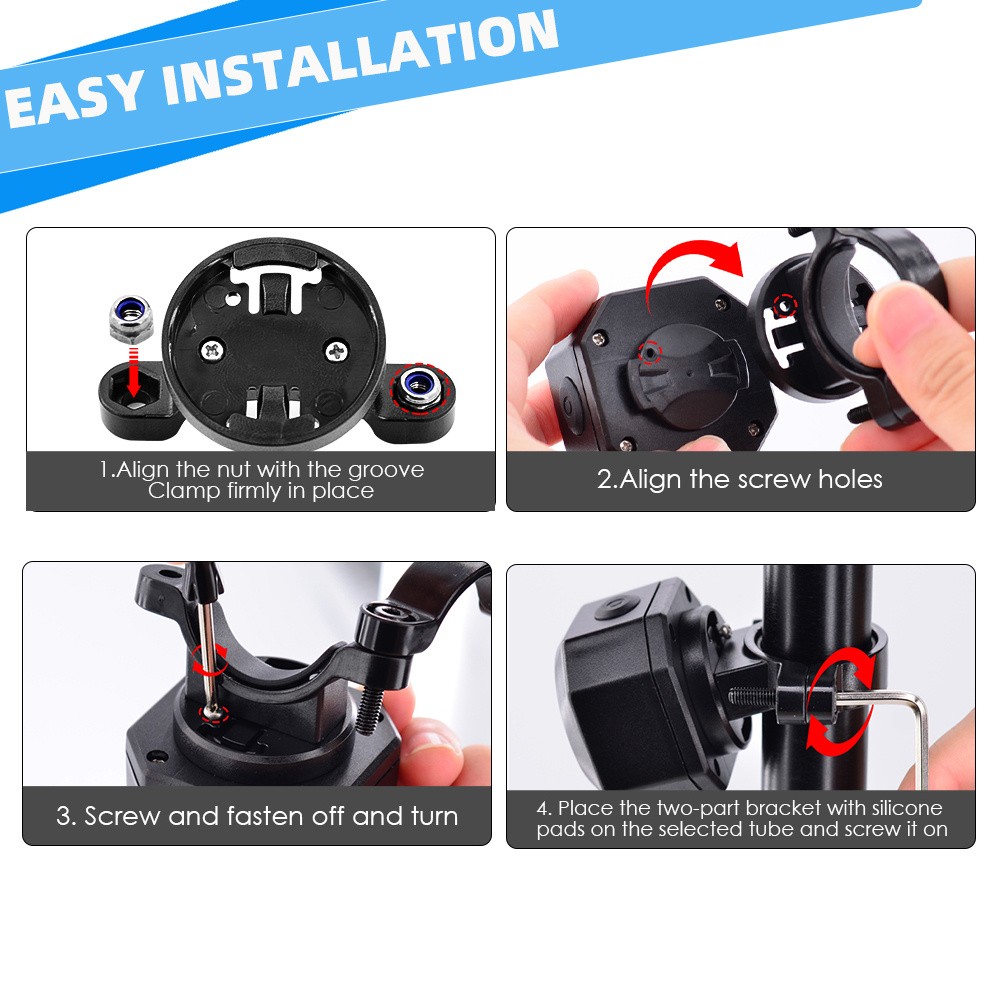 EASY INSTALLATION

1.Align the nut with the groove
Clamp firmly in place

2.Align the screw holes

3. Screw and fasten off and turn

4. Place the two-part bracket with silicone pads on the selected tube and screw it on