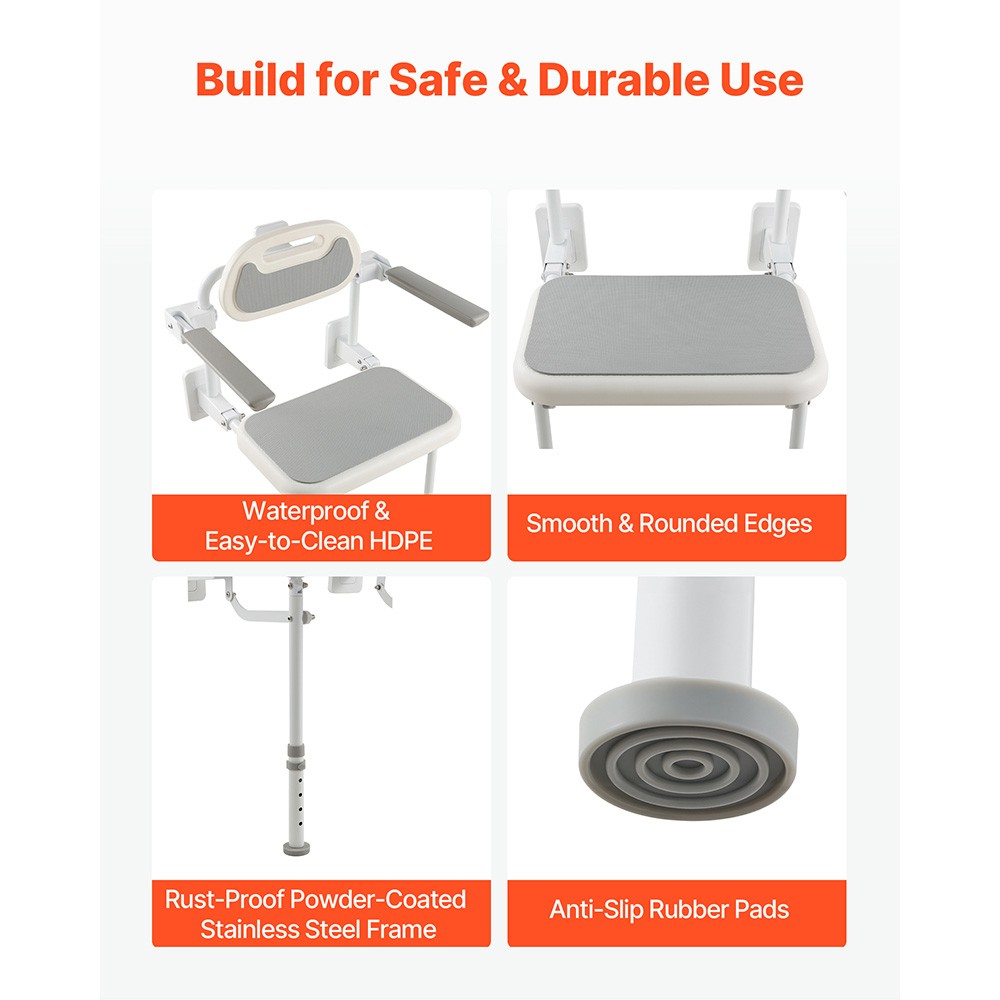 Build for Safe & Durable Use

Waterproof & Easy-to-Clean HDPE

Smooth & Rounded Edges

Rust-Proof Powder-Coated Stainless Steel Frame

Anti-Slip Rubber Pads