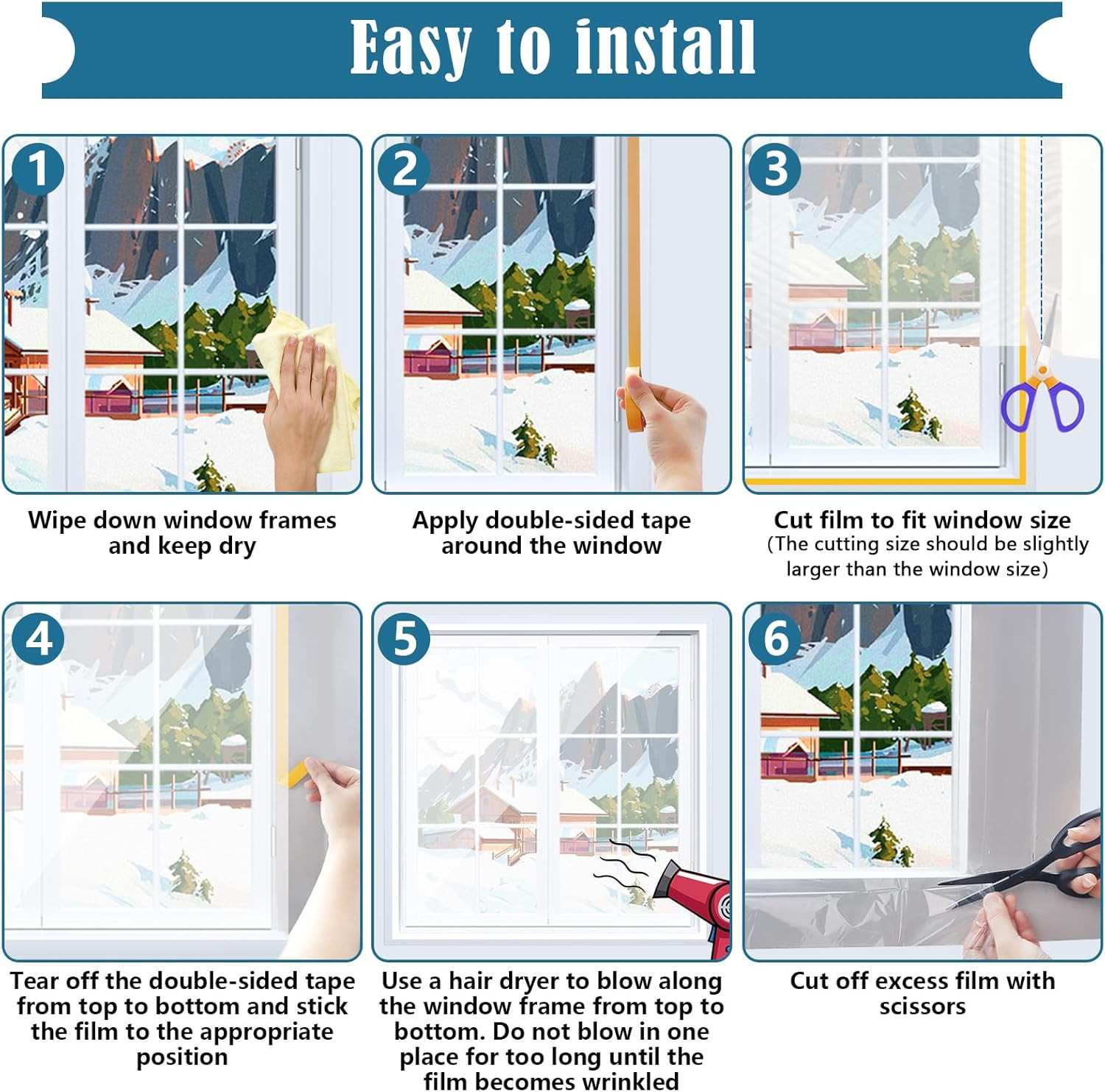 Easy to install

1

Wipe down window frames and keep dry

2

Apply double-sided tape around the window

3

Cut film to fit window size
(The cutting size should be slightly larger than the window size)

4

Tear off the double-sided tape from top to bottom and stick the film to the appropriate position

5

Use a hair dryer to blow along the window frame from top to bottom. Do not blow in one place for too long until the film becomes wrinkled

6

Cut off excess film with scissors