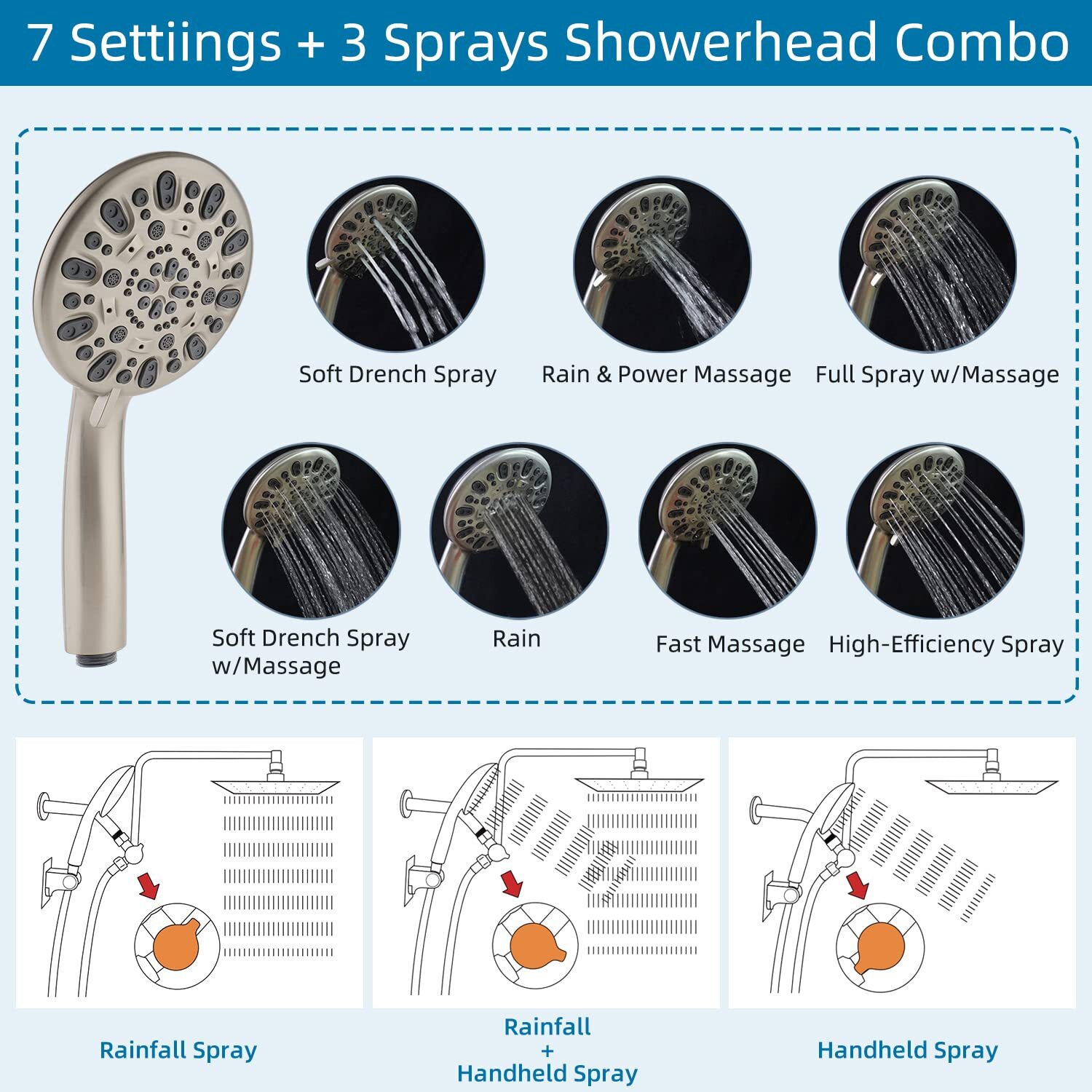 7 Settiings + 3 Sprays Showerhead Combo

Soft Drench Spray

Rain & Power Massage

Full Spray w/Massage

Soft Drench Spray w/Massage

Rain

Fast Massage

High-Efficiency Spray

Rainfall Spray

Rainfall + Handheld Spray

Handheld Spray